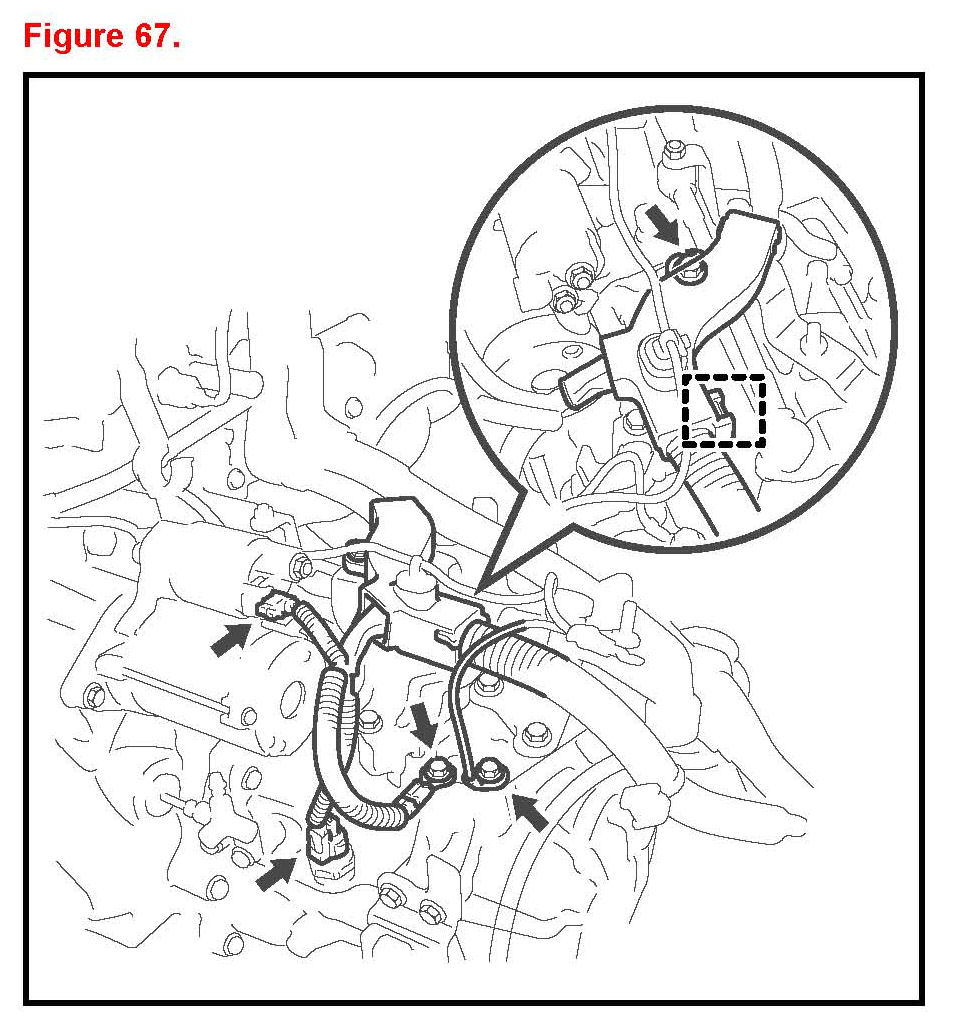 Figure 67.