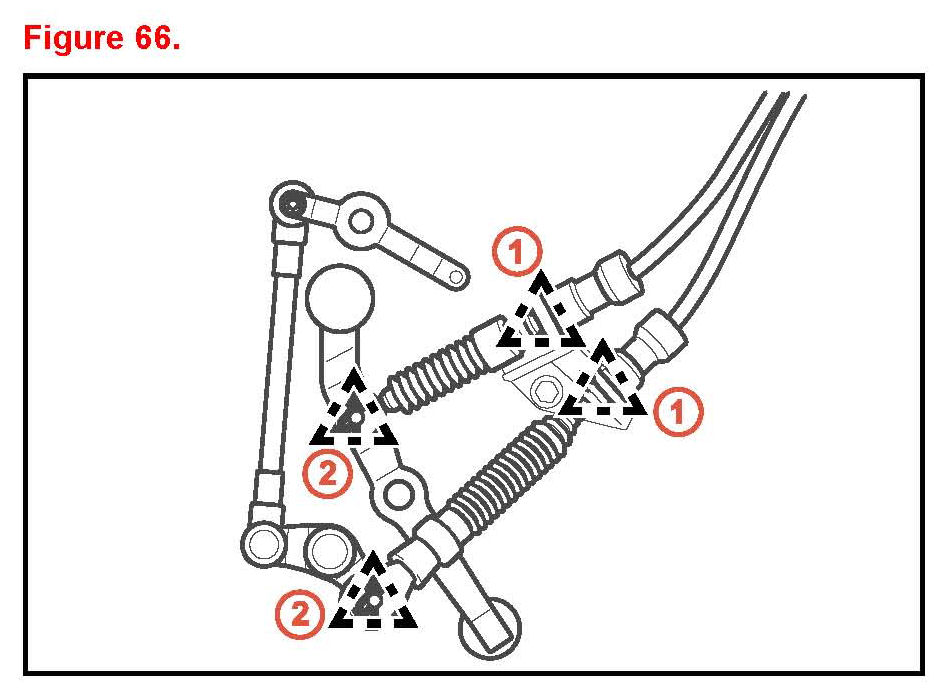 Figure 66.

1

1

2

2