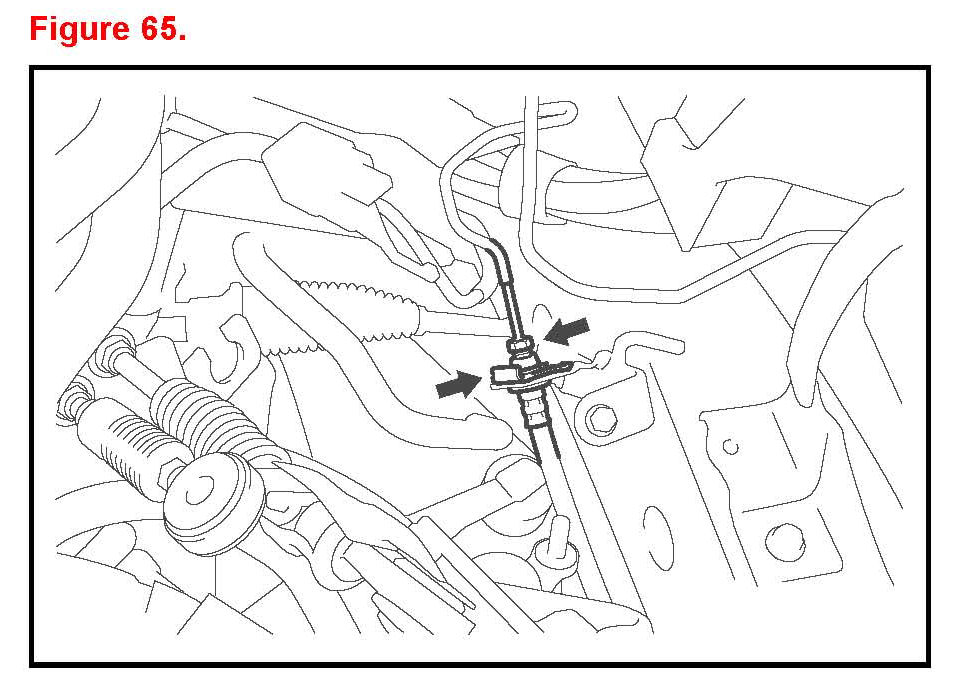 Figure 65.