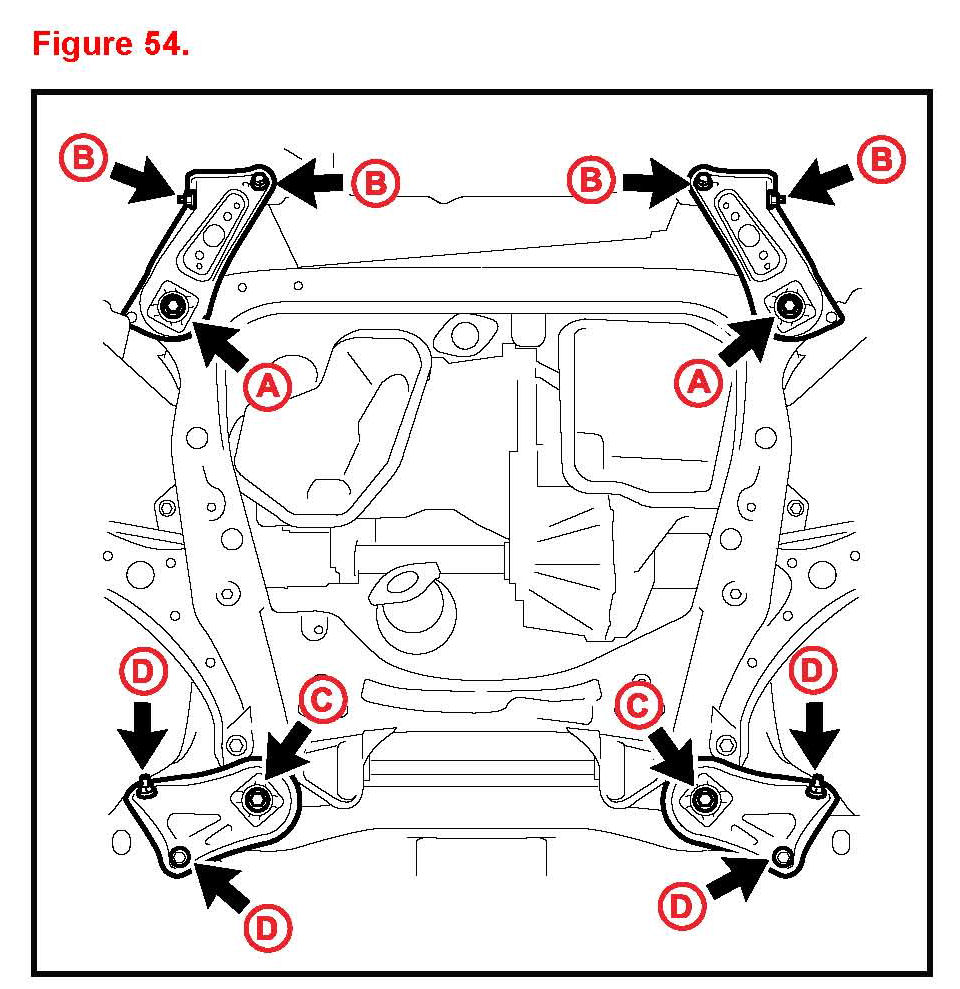 Figure 54.

B
B
B
B
A
A
D
C
C
D
D
D