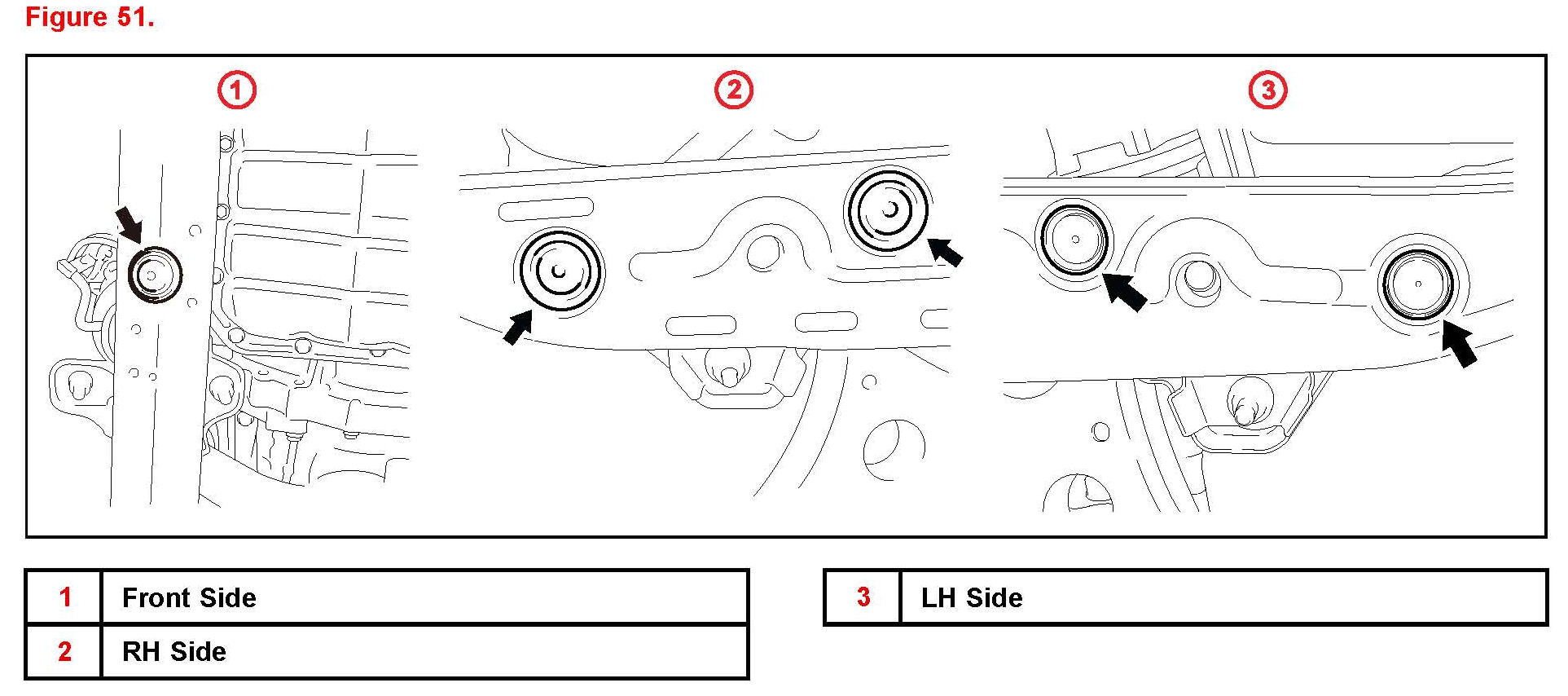 Figure 51.

1

2

3

| 1 | Front Side |
|---|---|
| 2 | RH Side |

| 3 | LH Side |
|---|---|