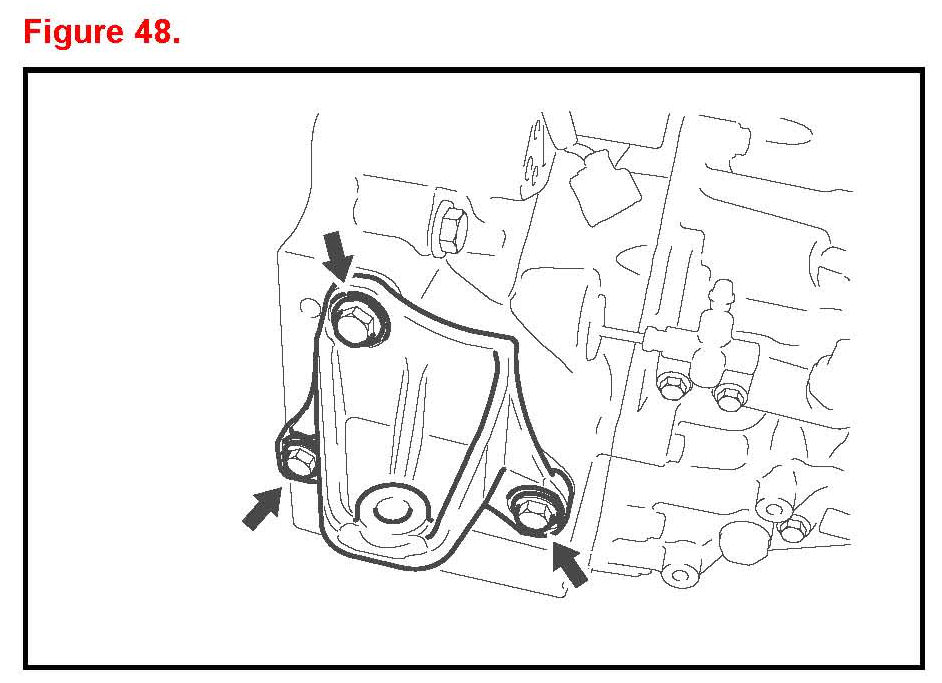 Figure 48.