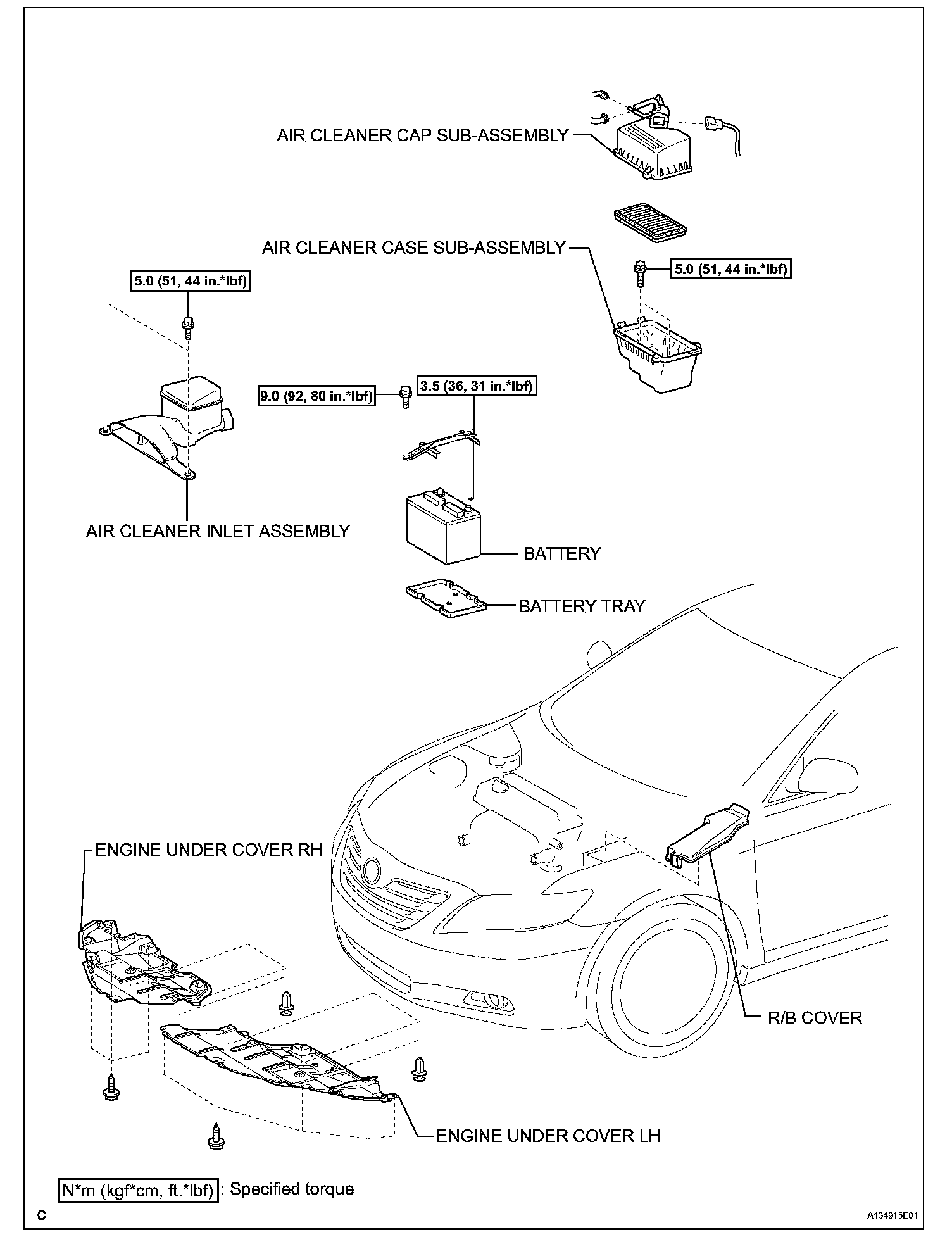 AIR CLEANER CAP SUB-ASSEMBLY

AIR CLEANER CASE SUB-ASSEMBLY

5.0 (51, 44 in.*lbf)

5.0 (51, 44 in.*lbf)

9.0 (92, 80 in.*lbf)

3.5 (36, 31 in.*lbf)

AIR CLEANER INLET ASSEMBLY

BATTERY

BATTERY TRAY

ENGINE UNDER COVER RH

R/B COVER

ENGINE UNDER COVER LH

N*m (kgf*cm, ft.*lbf) : Specified torque

C

A134915E01