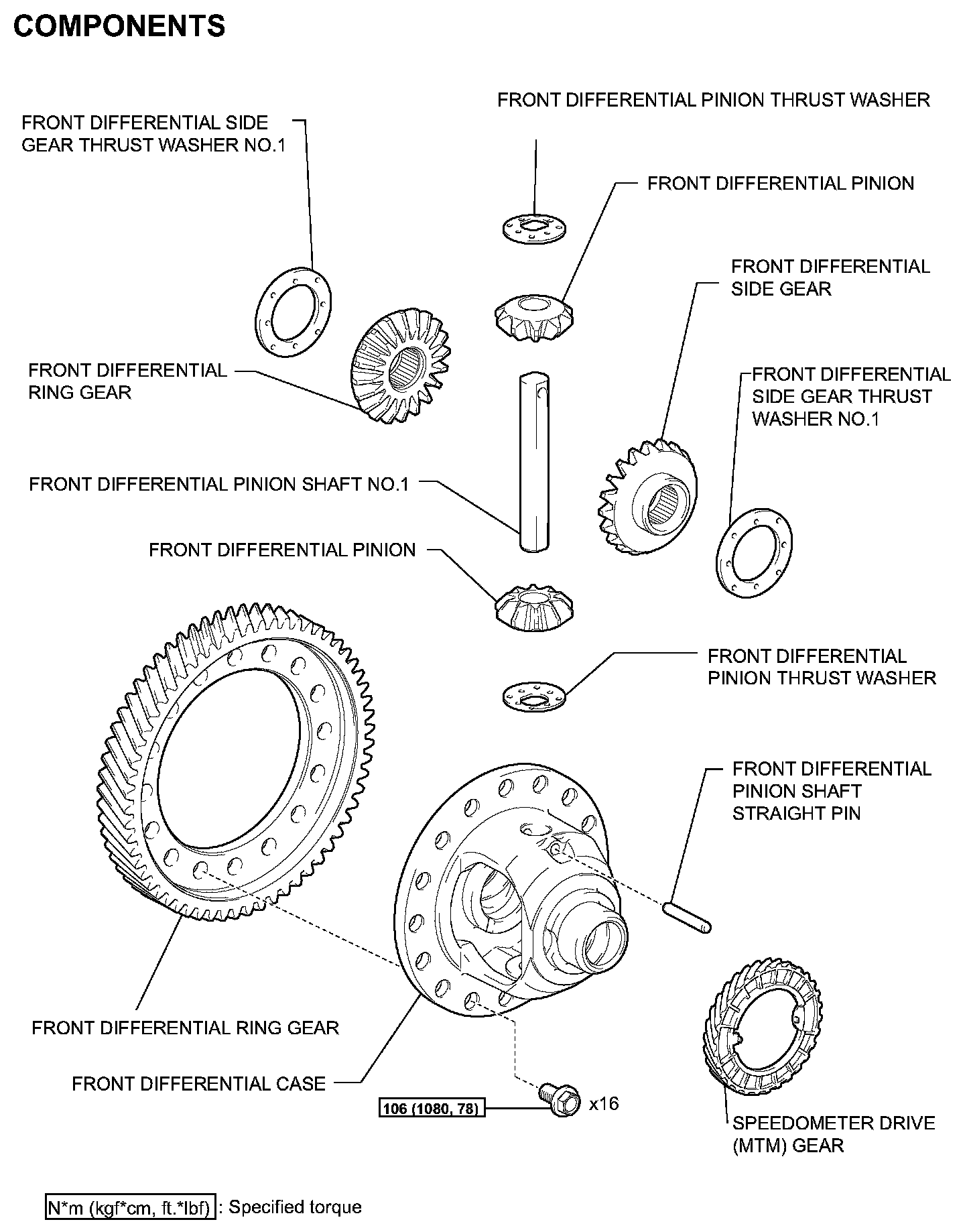 COMPONENTS

FRONT DIFFERENTIAL PINION THRUST WASHER

FRONT DIFFERENTIAL SIDE GEAR THRUST WASHER NO.1

FRONT DIFFERENTIAL PINION

FRONT DIFFERENTIAL SIDE GEAR

FRONT DIFFERENTIAL RING GEAR

FRONT DIFFERENTIAL SIDE GEAR THRUST WASHER NO.1

FRONT DIFFERENTIAL PINION SHAFT NO.1

FRONT DIFFERENTIAL PINION

FRONT DIFFERENTIAL PINION THRUST WASHER

FRONT DIFFERENTIAL PINION SHAFT STRAIGHT PIN

FRONT DIFFERENTIAL RING GEAR

FRONT DIFFERENTIAL CASE

106 (1080, 78)

x16

SPEEDOMETER DRIVE (MTM) GEAR

N*m (kgf*cm, ft.*lbf) : Specified torque