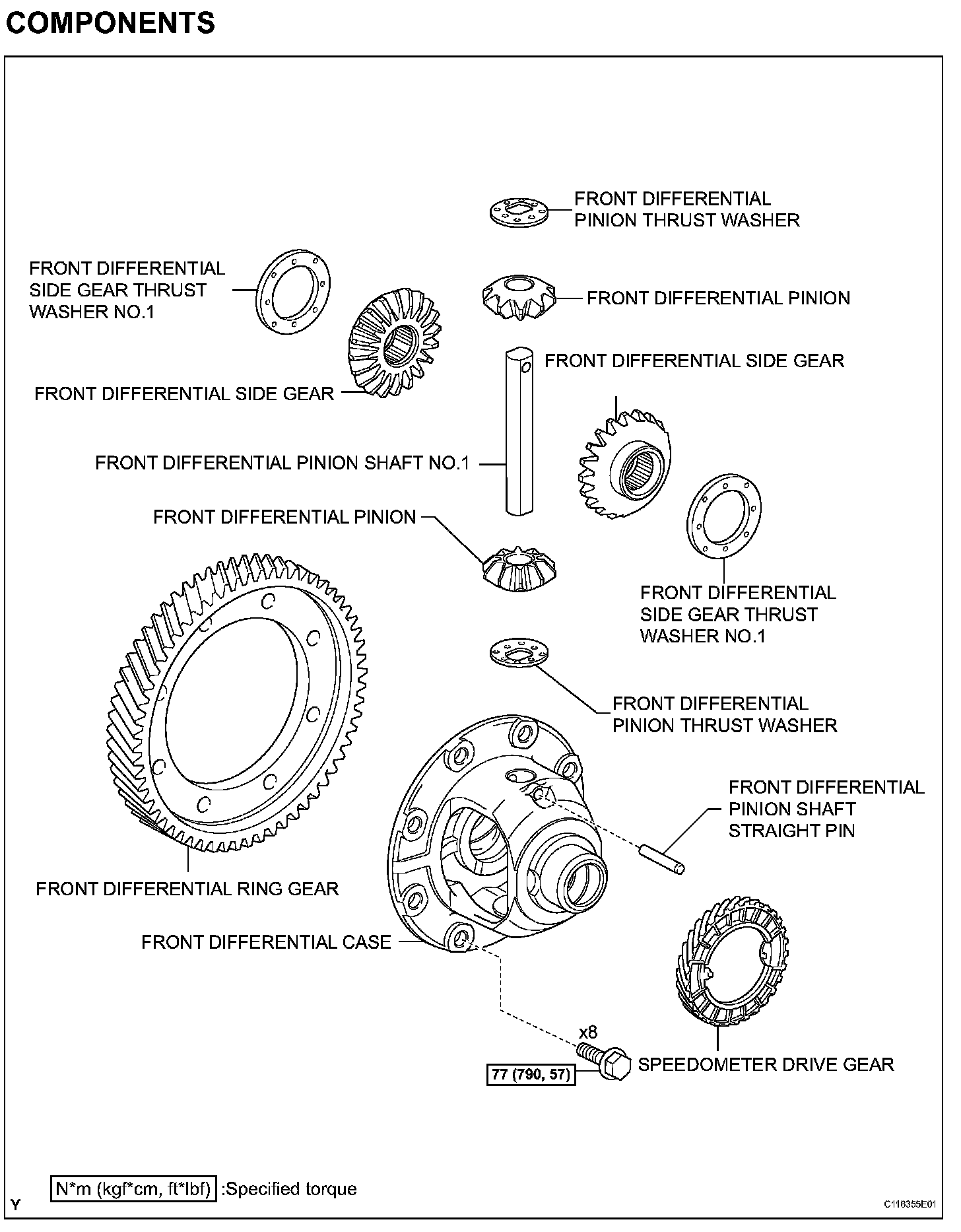 COMPONENTS

FRONT DIFFERENTIAL PINION THRUST WASHER

FRONT DIFFERENTIAL SIDE GEAR THRUST WASHER NO.1

FRONT DIFFERENTIAL PINION

FRONT DIFFERENTIAL SIDE GEAR

FRONT DIFFERENTIAL SIDE GEAR

FRONT DIFFERENTIAL PINION SHAFT NO.1

FRONT DIFFERENTIAL PINION

FRONT DIFFERENTIAL SIDE GEAR THRUST WASHER NO.1

FRONT DIFFERENTIAL PINION THRUST WASHER

FRONT DIFFERENTIAL PINION SHAFT STRAIGHT PIN

FRONT DIFFERENTIAL RING GEAR

FRONT DIFFERENTIAL CASE

x8

77 (790, 57)

SPEEDOMETER DRIVE GEAR

N*m (kgf*cm, ft*lbf) :Specified torque

Y

C118355E01