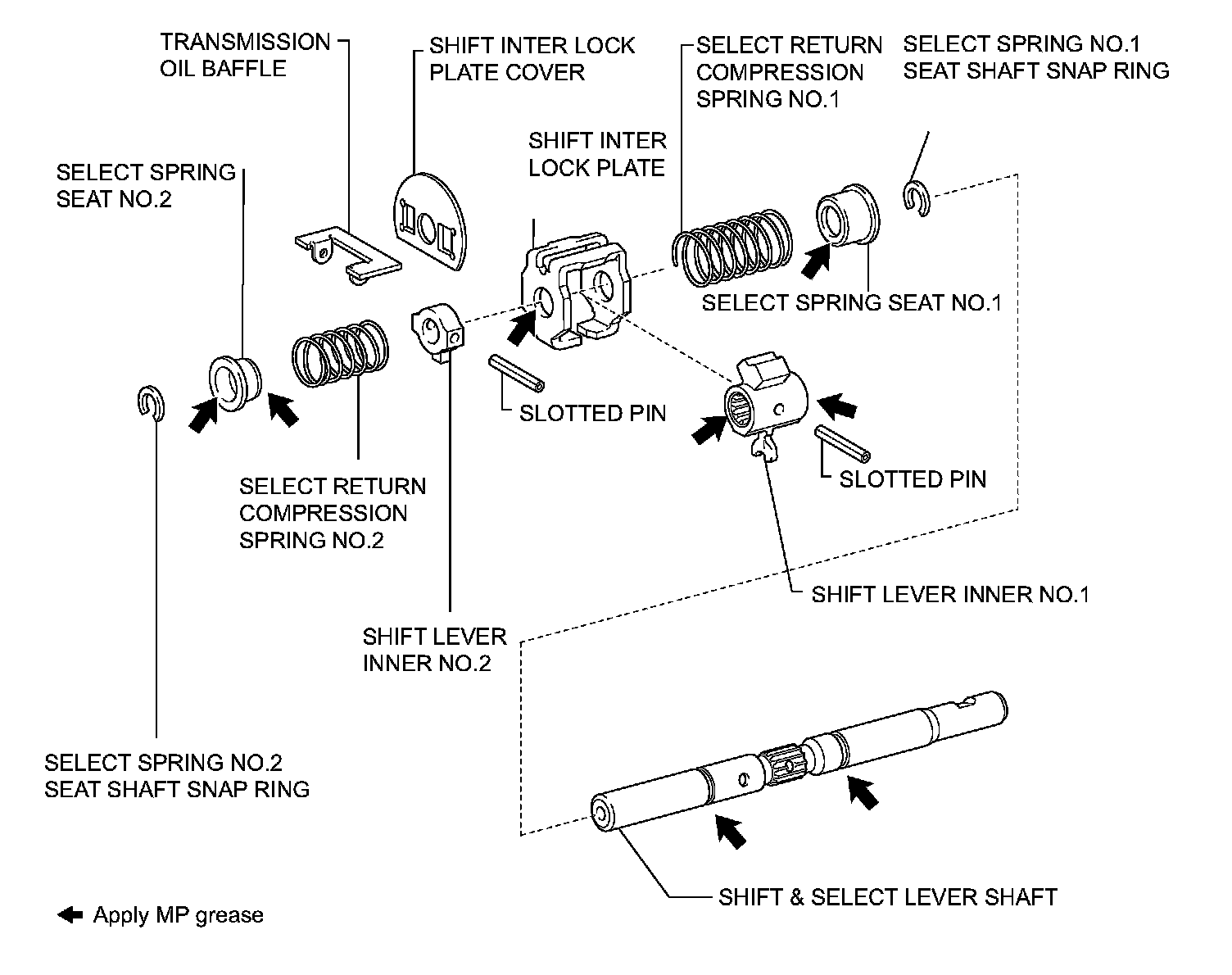 TRANSMISSION OIL BAFFLE

SHIFT INTER LOCK PLATE COVER

SELECT RETURN COMPRESSION SPRING NO.1

SELECT SPRING NO.1 SEAT SHAFT SNAP RING

SELECT SPRING SEAT NO.2

SHIFT INTER LOCK PLATE

SELECT SPRING SEAT NO.1

SLOTTED PIN

SLOTTED PIN

SELECT RETURN COMPRESSION SPRING NO.2

SHIFT LEVER INNER NO.1

SHIFT LEVER INNER NO.2

SELECT SPRING NO.2 SEAT SHAFT SNAP RING

SHIFT & SELECT LEVER SHAFT

Apply MP grease