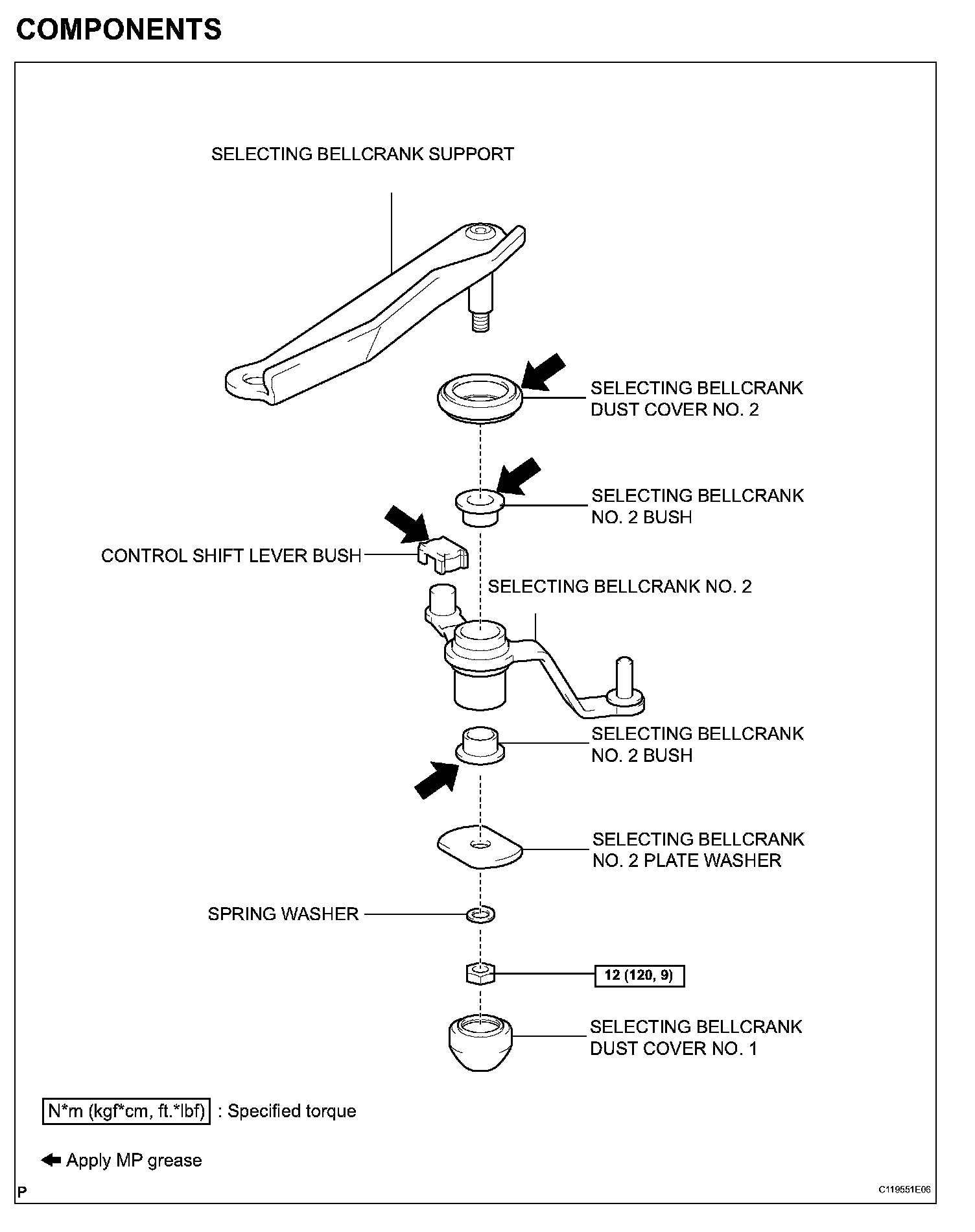 COMPONENTS

SELECTING BELLCRANK SUPPORT

SELECTING BELLCRANK DUST COVER NO. 2

SELECTING BELLCRANK NO. 2 BUSH

CONTROL SHIFT LEVER BUSH

SELECTING BELLCRANK NO. 2

SELECTING BELLCRANK NO. 2 BUSH

SELECTING BELLCRANK NO. 2 PLATE WASHER

SPRING WASHER

12 (120, 9)

SELECTING BELLCRANK DUST COVER NO. 1

N*m (kgf*cm, ft.*lbf) : Specified torque

Apply MP grease

P

C119551E06