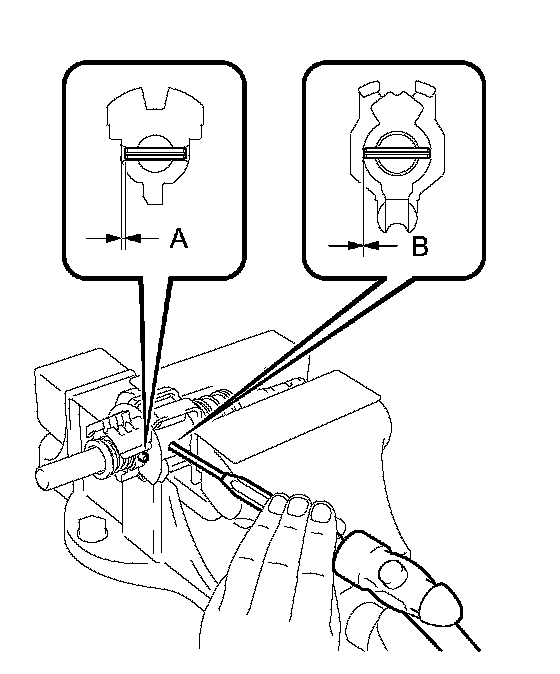 A

B