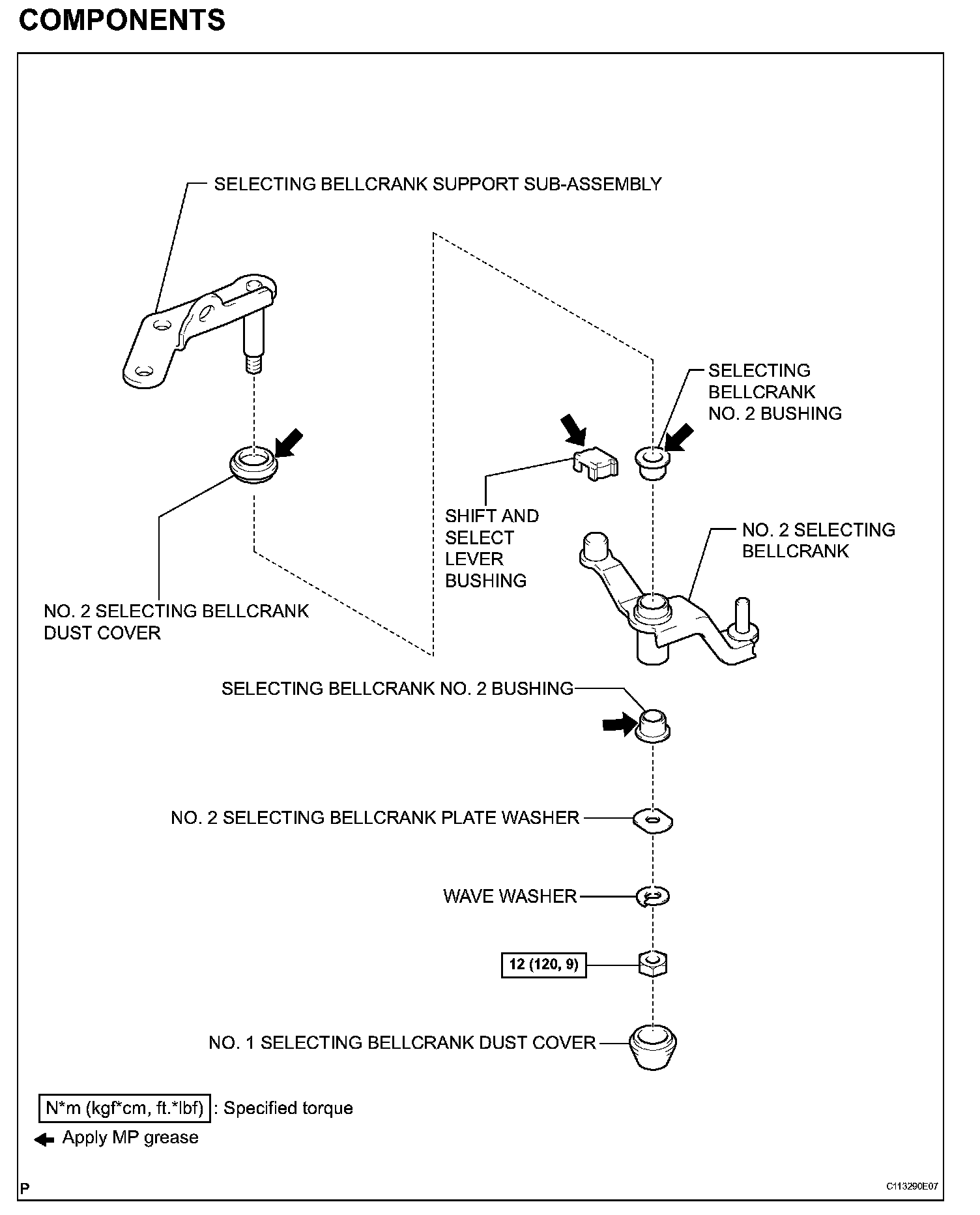 COMPONENTS

SELECTING BELLCRANK SUPPORT SUB-ASSEMBLY

SELECTING BELLCRANK NO. 2 BUSHING

SHIFT AND SELECT LEVER BUSHING

NO. 2 SELECTING BELLCRANK

NO. 2 SELECTING BELLCRANK DUST COVER

SELECTING BELLCRANK NO. 2 BUSHING

NO. 2 SELECTING BELLCRANK PLATE WASHER

WAVE WASHER

12 (120, 9)

NO. 1 SELECTING BELLCRANK DUST COVER

N*m (kgf*cm, ft.*lbf) : Specified torque

Apply MP grease

P

C113290E07