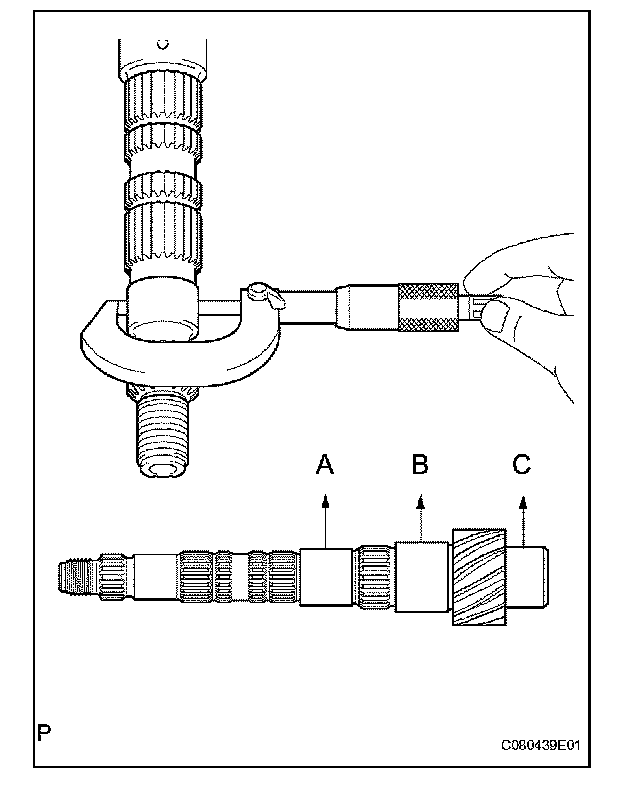 A
B
C
P
C080439E01