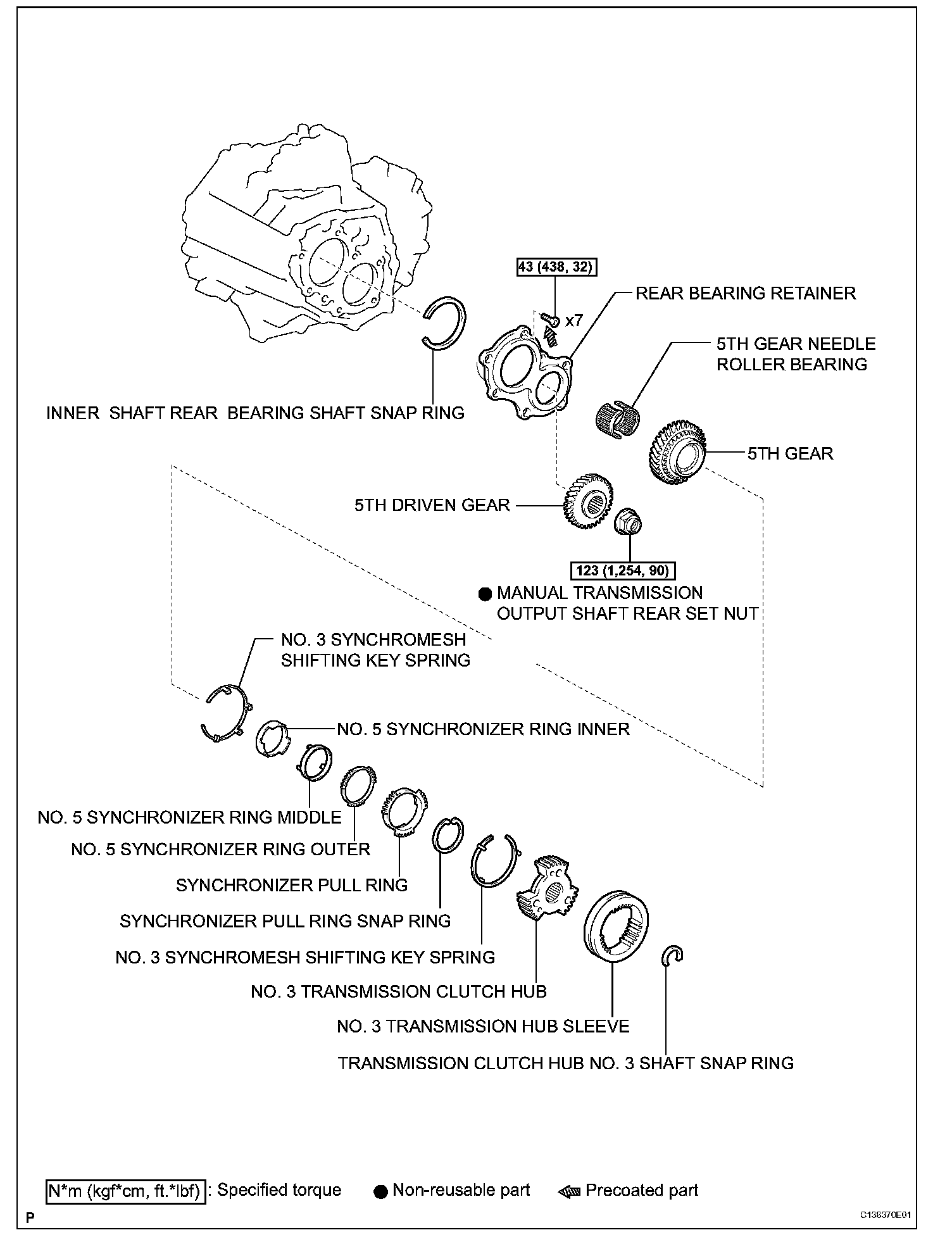 43 (438, 32)

x7

REAR BEARING RETAINER

5TH GEAR NEEDLE ROLLER BEARING

INNER SHAFT REAR BEARING SHAFT SNAP RING

5TH GEAR

5TH DRIVEN GEAR

123 (1,254, 90)

● MANUAL TRANSMISSION OUTPUT SHAFT REAR SET NUT

NO. 3 SYNCHROMESH SHIFTING KEY SPRING

NO. 5 SYNCHRONIZER RING INNER

NO. 5 SYNCHRONIZER RING MIDDLE

NO. 5 SYNCHRONIZER RING OUTER

SYNCHRONIZER PULL RING

SYNCHRONIZER PULL RING SNAP RING

NO. 3 SYNCHROMESH SHIFTING KEY SPRING

NO. 3 TRANSMISSION CLUTCH HUB

NO. 3 TRANSMISSION HUB SLEEVE

TRANSMISSION CLUTCH HUB NO. 3 SHAFT SNAP RING

N*m (kgf*cm, ft.*lbf) : Specified torque ● Non-reusable part Precoated part

P

C138370E01