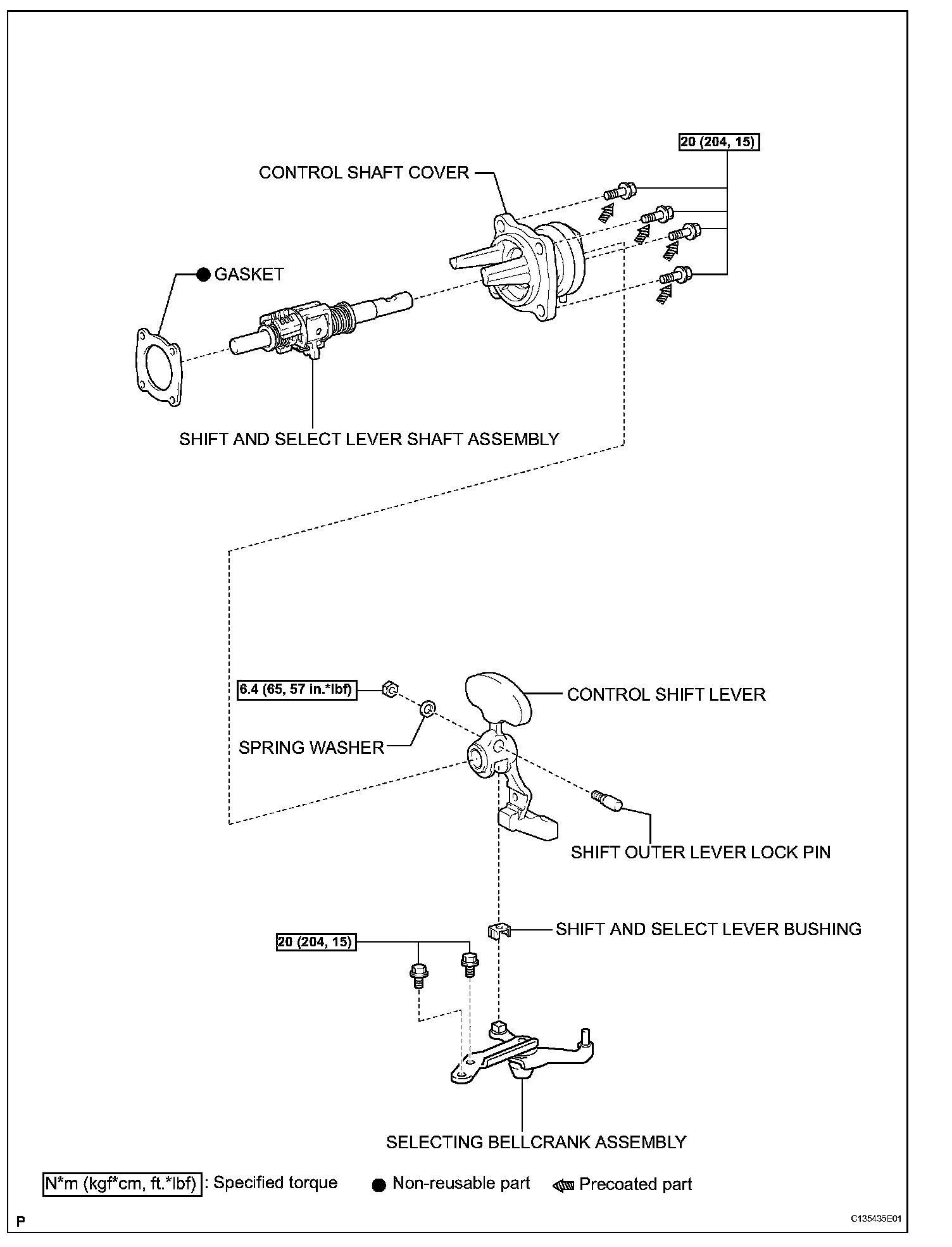 20 (204, 15)

CONTROL SHAFT COVER

GASKET

SHIFT AND SELECT LEVER SHAFT ASSEMBLY

6.4 (65, 57 in.*lbf)

CONTROL SHIFT LEVER

SPRING WASHER

SHIFT OUTER LEVER LOCK PIN

SHIFT AND SELECT LEVER BUSHING

20 (204, 15)

SELECTING BELLCRANK ASSEMBLY

N*m (kgf*cm, ft.*lbf) : Specified torque

Non-reusable part

Precoated part

P

C135435E01