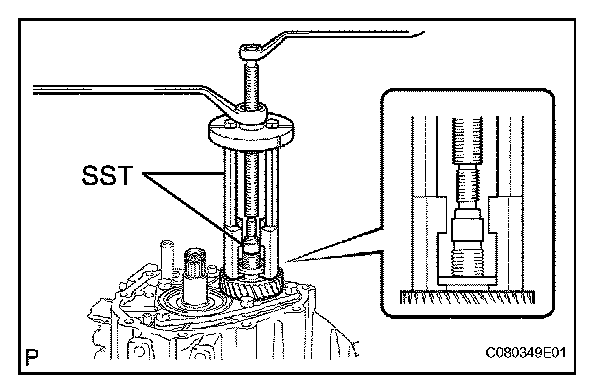 SST

P

C080349E01