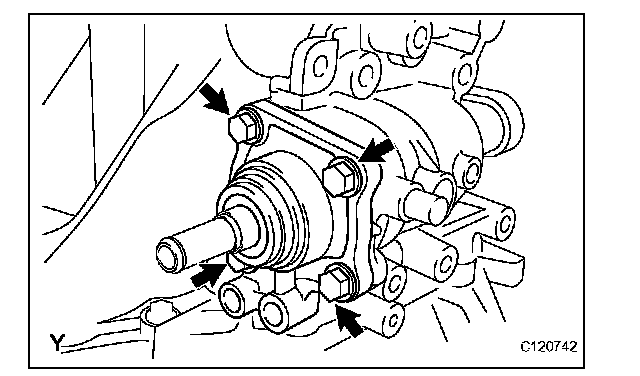 Y

C120742