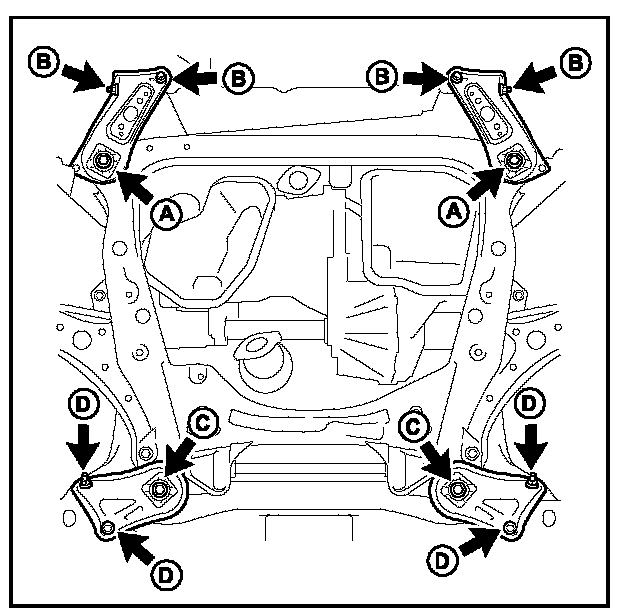 B
B
B
B
A
A
D
C
C
D
D
D