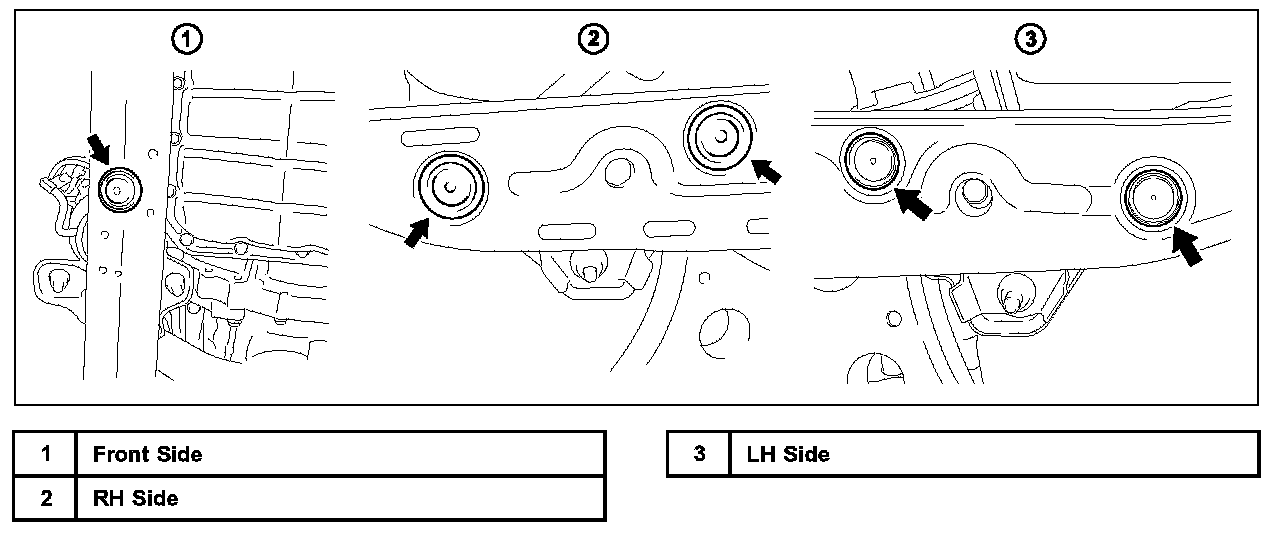 1

2

3

| 1 | Front Side |
|---|---|
| 2 | RH Side |

| 3 | LH Side |
|---|---|