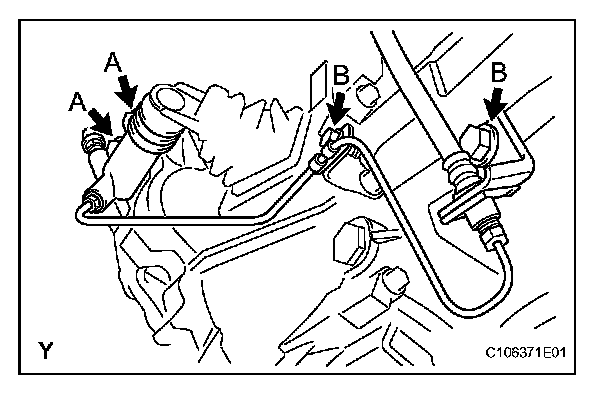 A
A
B
B
Y
C106371E01