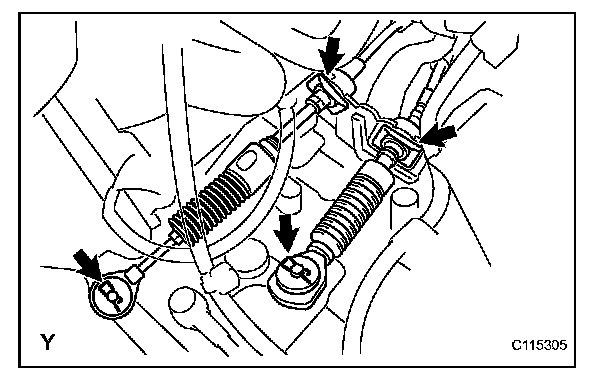 Y

C115305