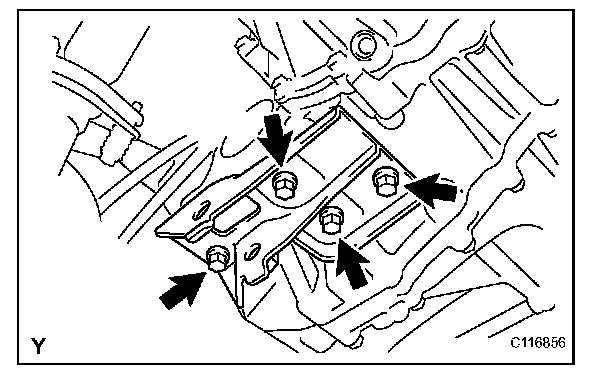 Y

C116856