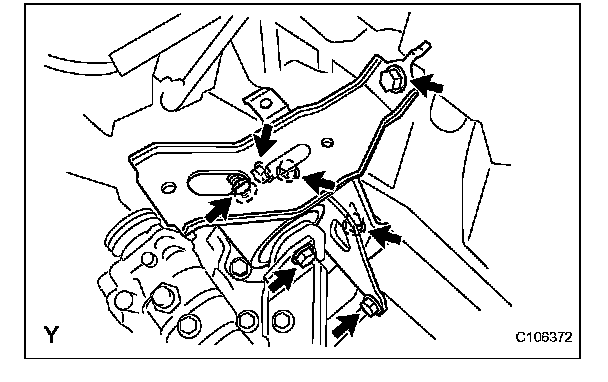 Y

C106372