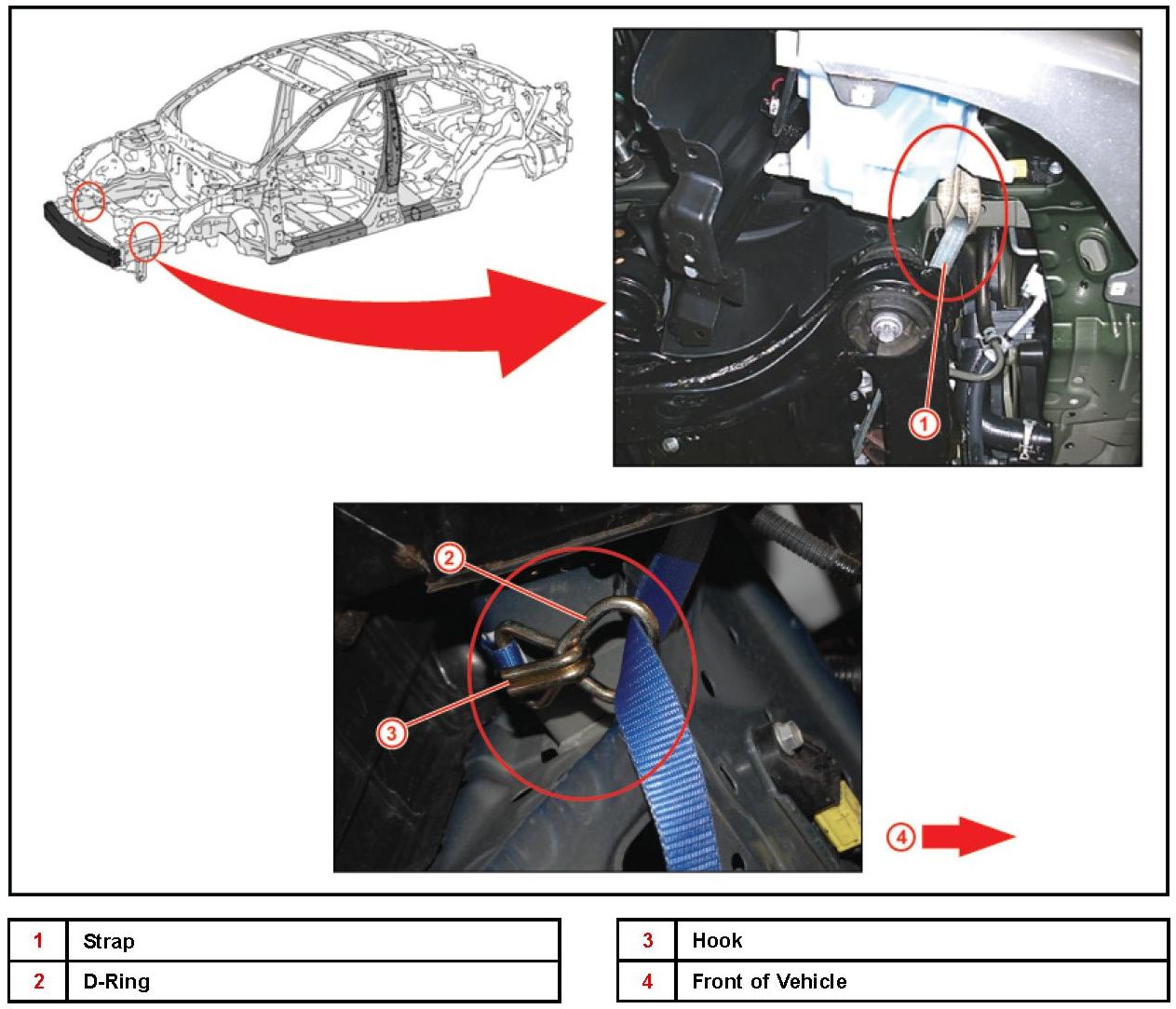 1

2

3

4

| 1 | Strap |
|---|---|
| 2 | D-Ring |

| 3 | Hook |
|---|---|
| 4 | Front of Vehicle |