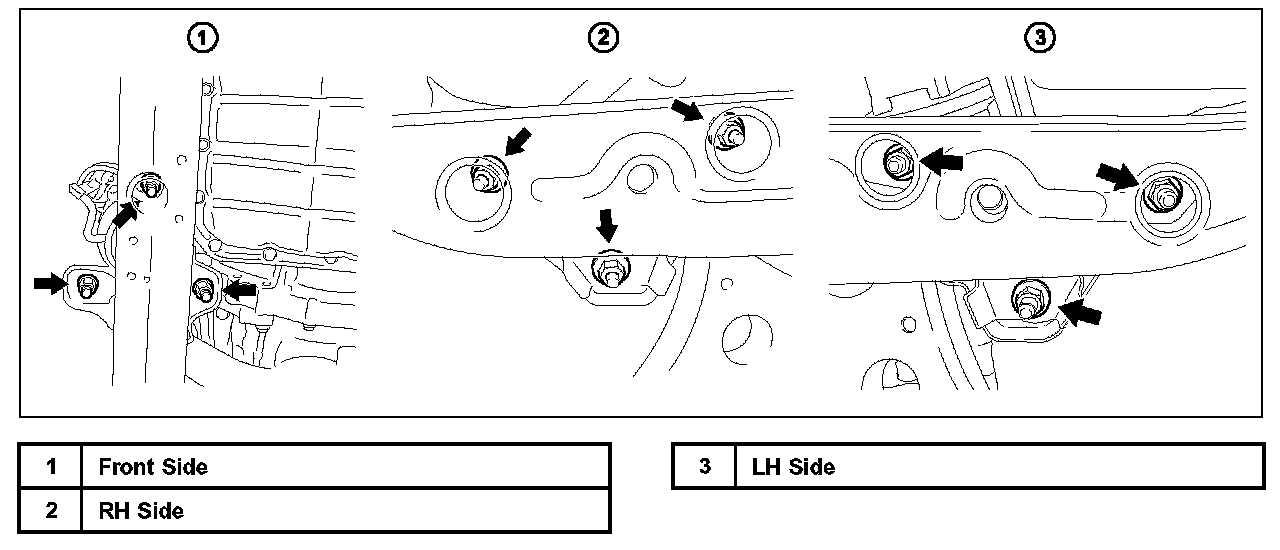 1

2

3

| 1 | Front Side |
|---|---|
| 2 | RH Side |

| 3 | LH Side |
|---|---|