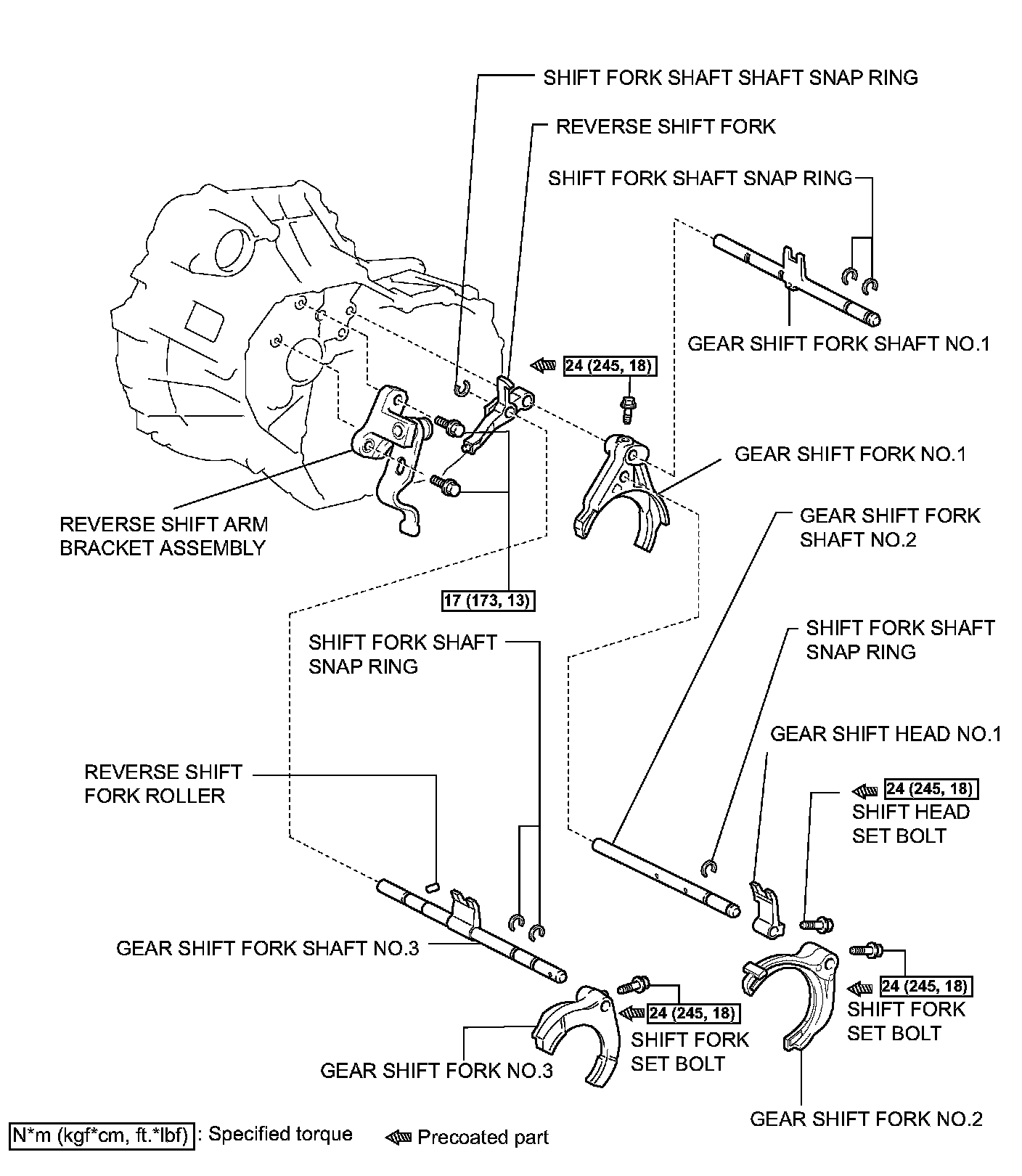 SHIFT FORK SHAFT SHAFT SNAP RING

REVERSE SHIFT FORK

SHIFT FORK SHAFT SNAP RING

GEAR SHIFT FORK SHAFT NO.1

24 (245, 18)

GEAR SHIFT FORK NO.1

REVERSE SHIFT ARM BRACKET ASSEMBLY

GEAR SHIFT FORK SHAFT NO.2

17 (173, 13)

SHIFT FORK SHAFT SNAP RING

SHIFT FORK SHAFT SNAP RING

GEAR SHIFT HEAD NO.1

REVERSE SHIFT FORK ROLLER

24 (245, 18)
SHIFT HEAD SET BOLT

GEAR SHIFT FORK SHAFT NO.3

24 (245, 18)
SHIFT FORK SET BOLT

24 (245, 18)
SHIFT FORK SET BOLT

GEAR SHIFT FORK NO.3

GEAR SHIFT FORK NO.2

N*m (kgf*cm, ft.*lbf) : Specified torque

Precoated part