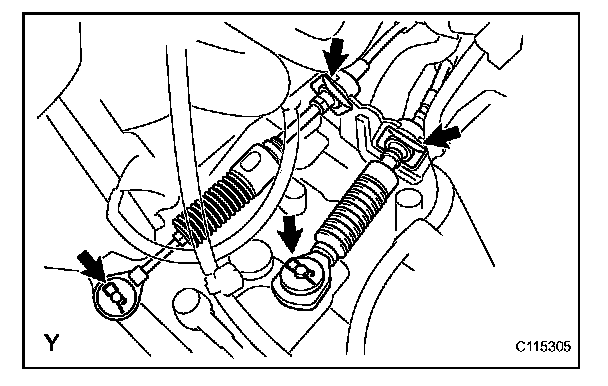 Y

C115305