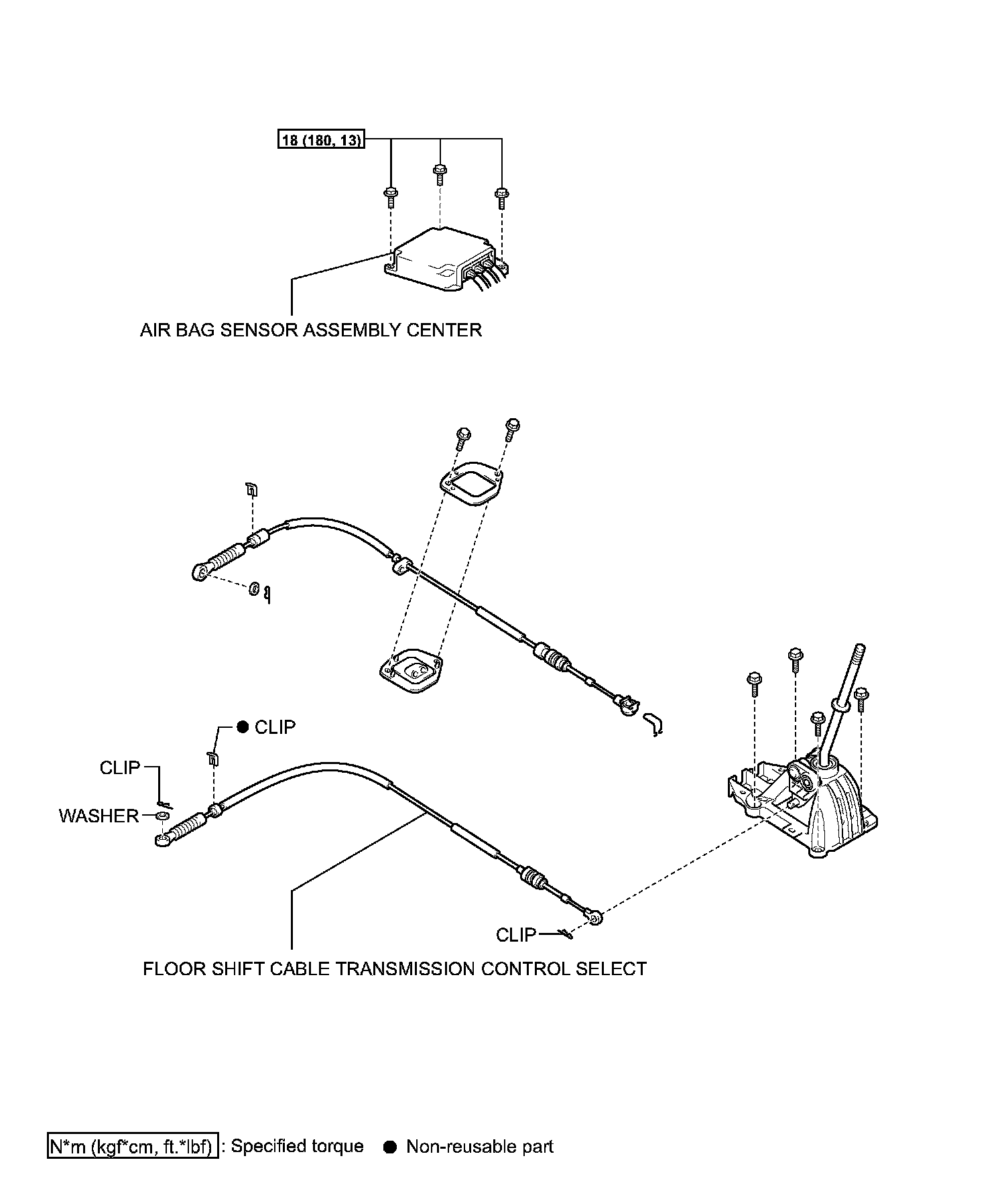 18 (180, 13)

AIR BAG SENSOR ASSEMBLY CENTER

● CLIP

CLIP

WASHER

CLIP

FLOOR SHIFT CABLE TRANSMISSION CONTROL SELECT

N*m (kgf*cm, ft.*lbf) : Specified torque ● Non-reusable part