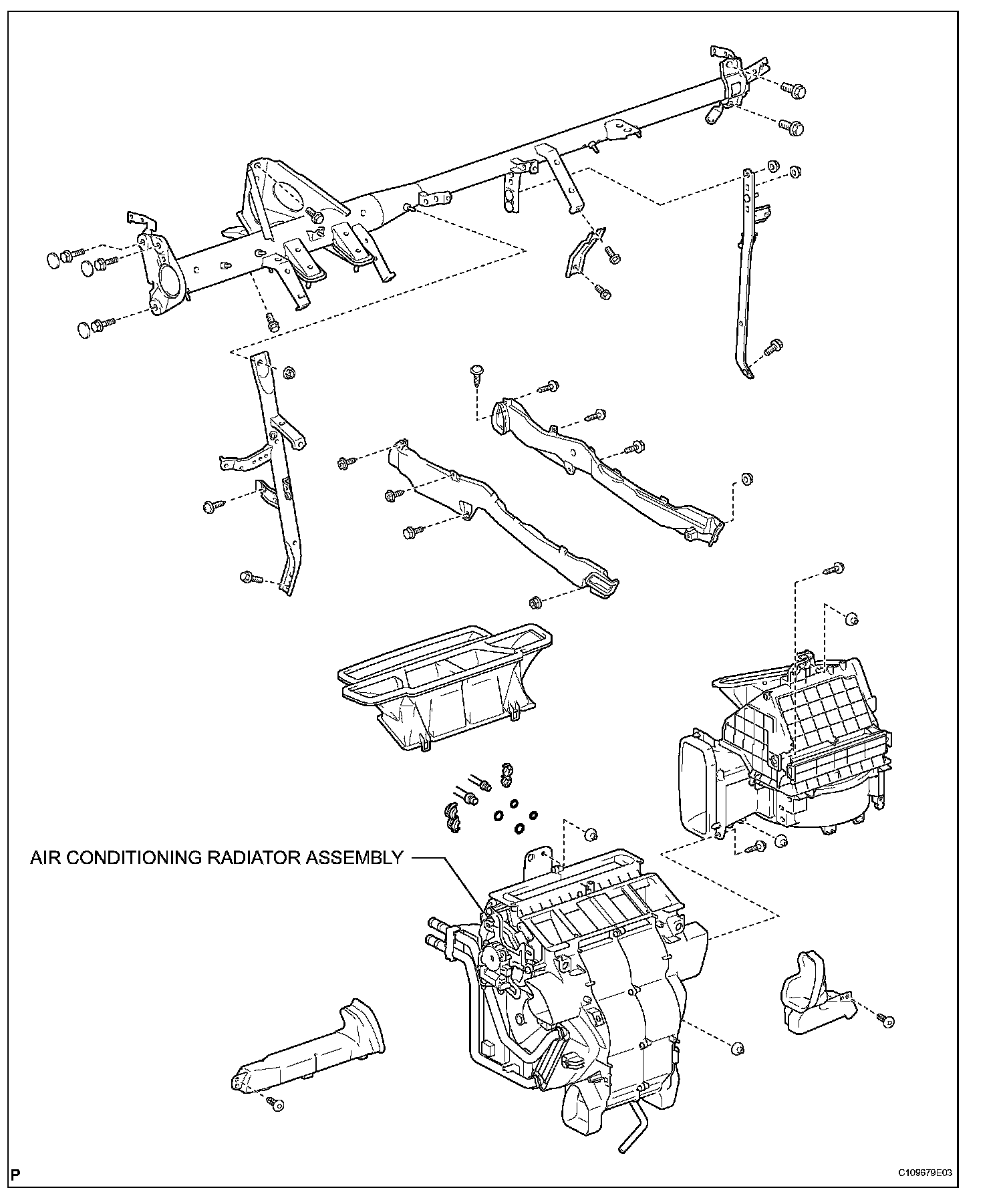 AIR CONDITIONING RADIATOR ASSEMBLY

P

C109679E03