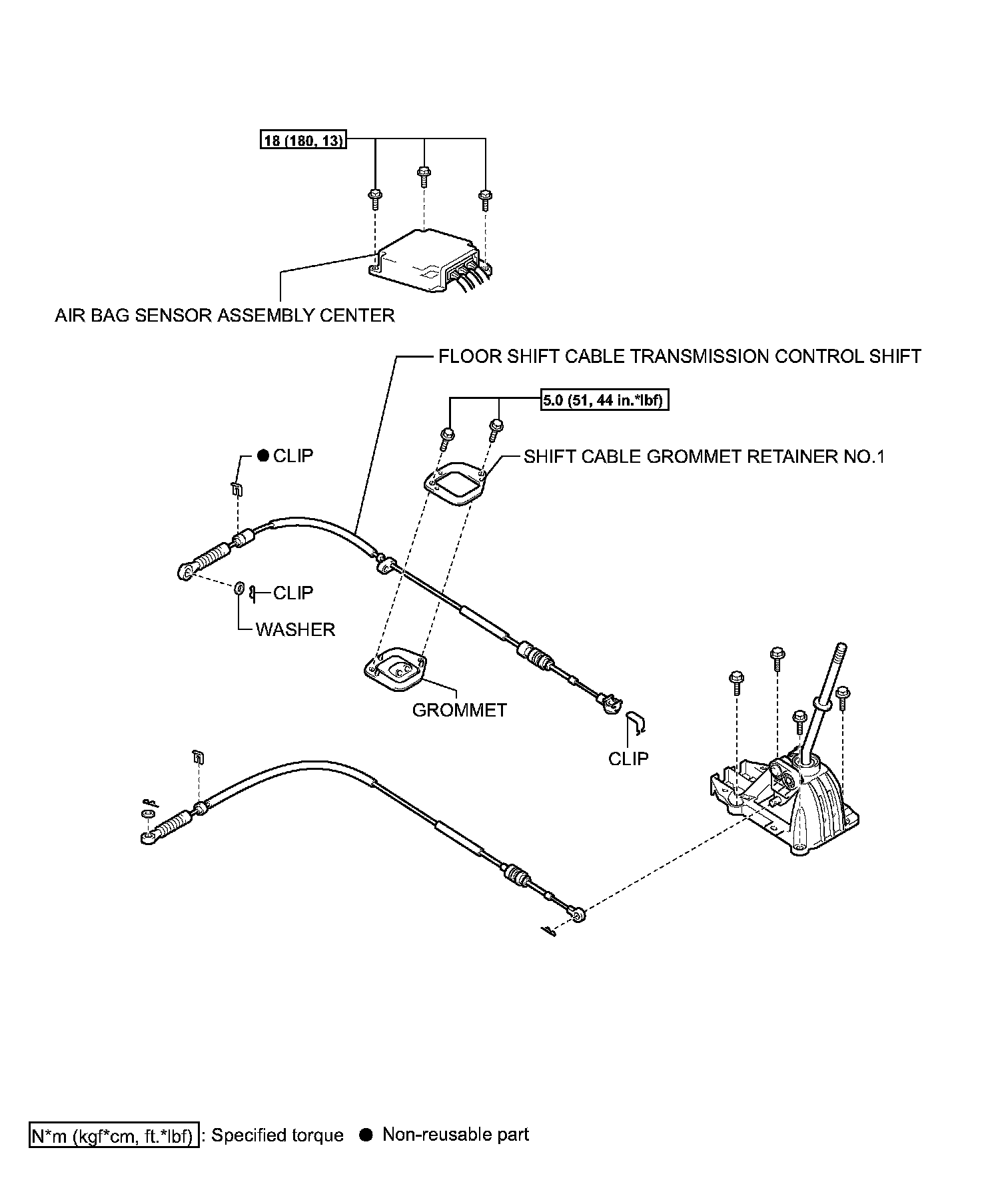 18 (180, 13)

AIR BAG SENSOR ASSEMBLY CENTER

FLOOR SHIFT CABLE TRANSMISSION CONTROL SHIFT

5.0 (51, 44 in.*lbf)

● CLIP

SHIFT CABLE GROMMET RETAINER NO.1

CLIP

WASHER

GROMMET

CLIP

N*m (kgf*cm, ft.*lbf) : Specified torque ● Non-reusable part