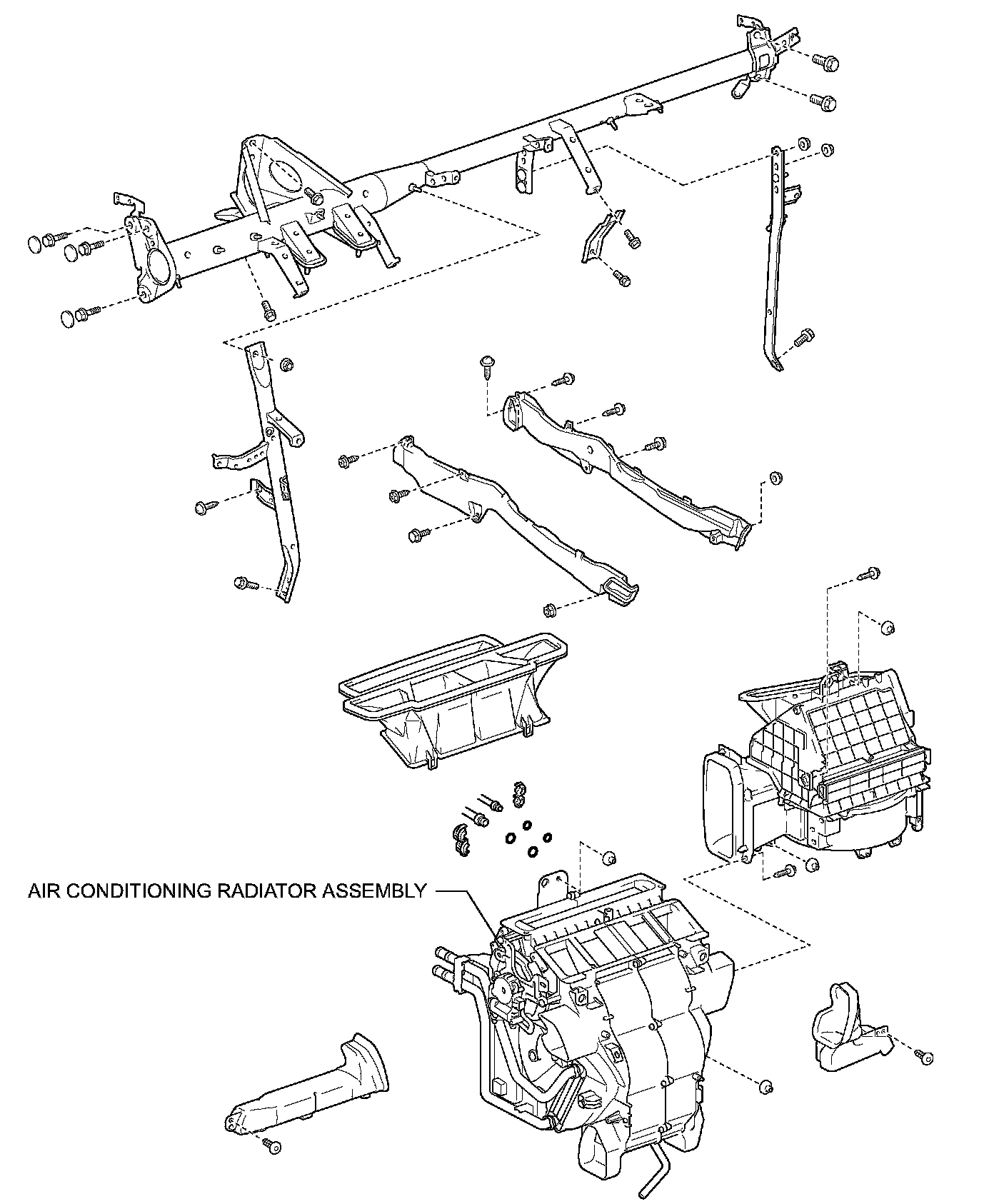 AIR CONDITIONING RADIATOR ASSEMBLY