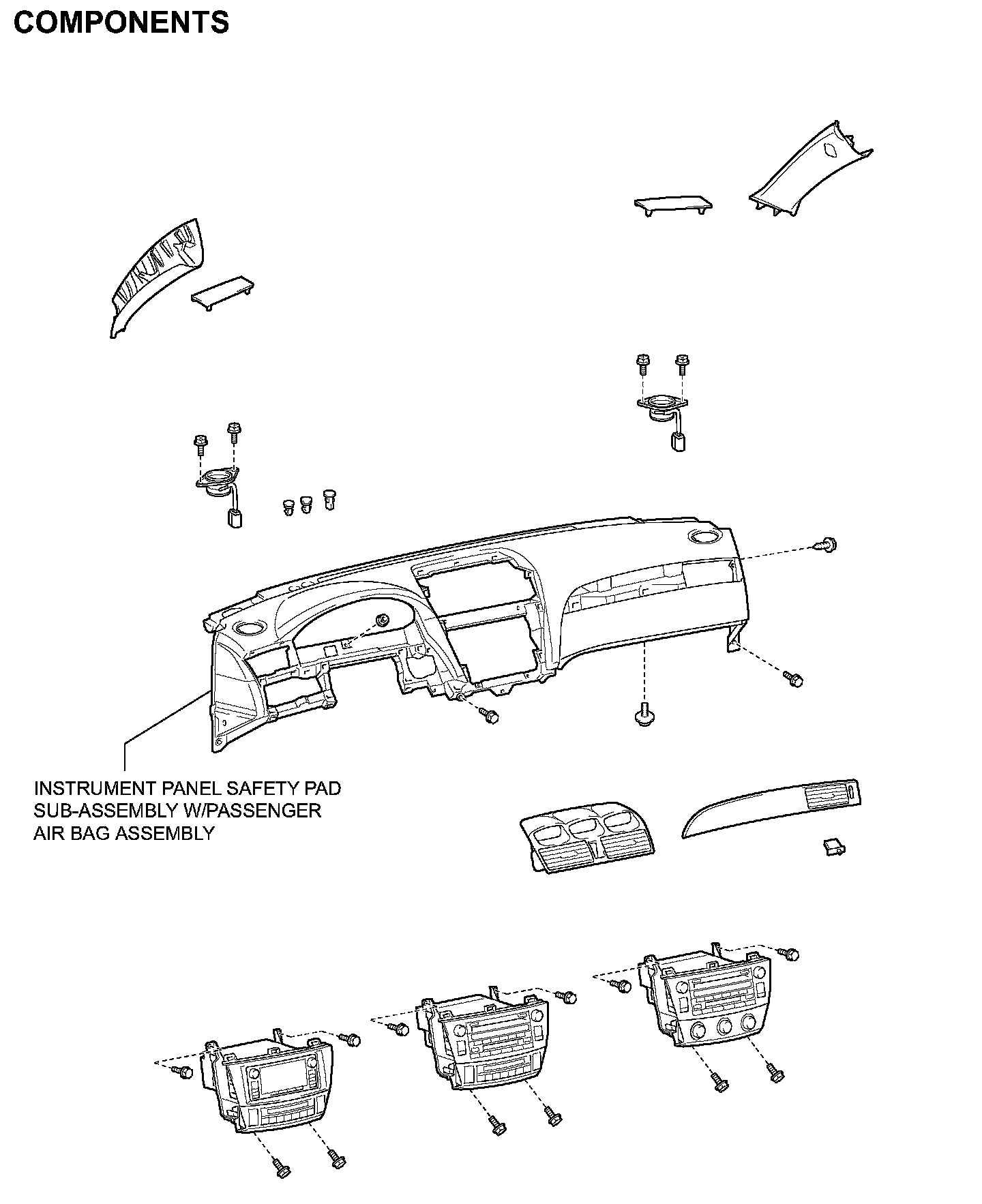 COMPONENTS

INSTRUMENT PANEL SAFETY PAD SUB-ASSEMBLY W/PASSENGER AIR BAG ASSEMBLY