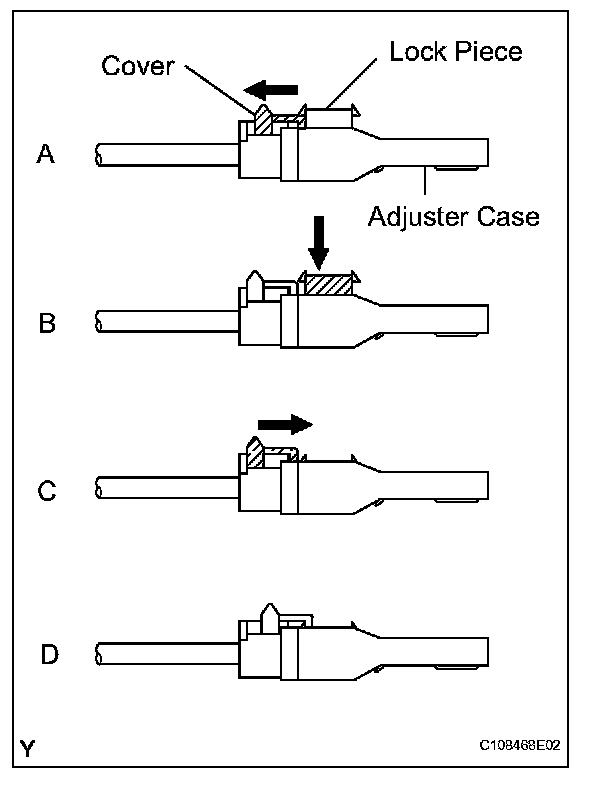 Cover
Lock Piece
A
Adjuster Case
B
C
D
Y
C108468E02