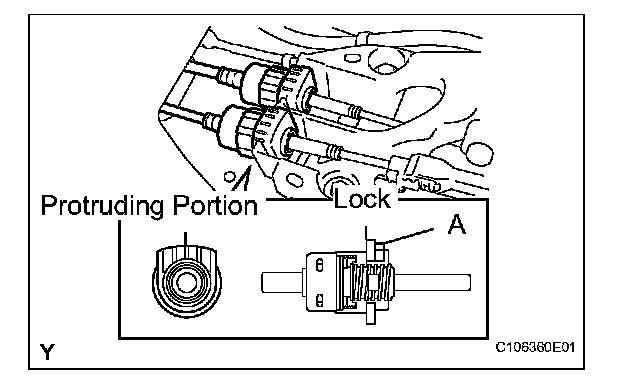 Protruding Portion

Lock

A

Y

C106360E01