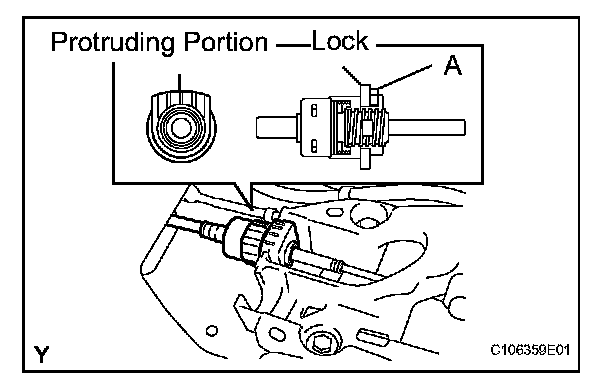 Protruding Portion
Lock
A
Y
C106359E01