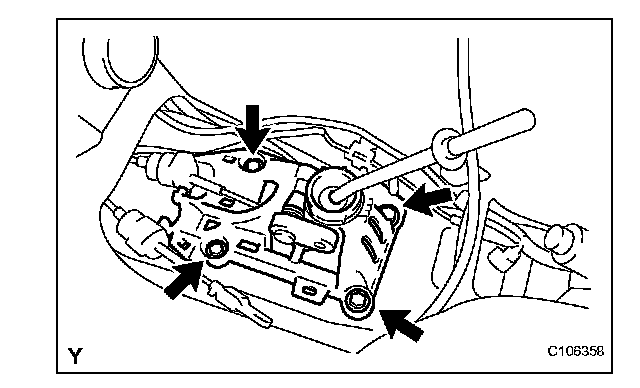 Y

C106358