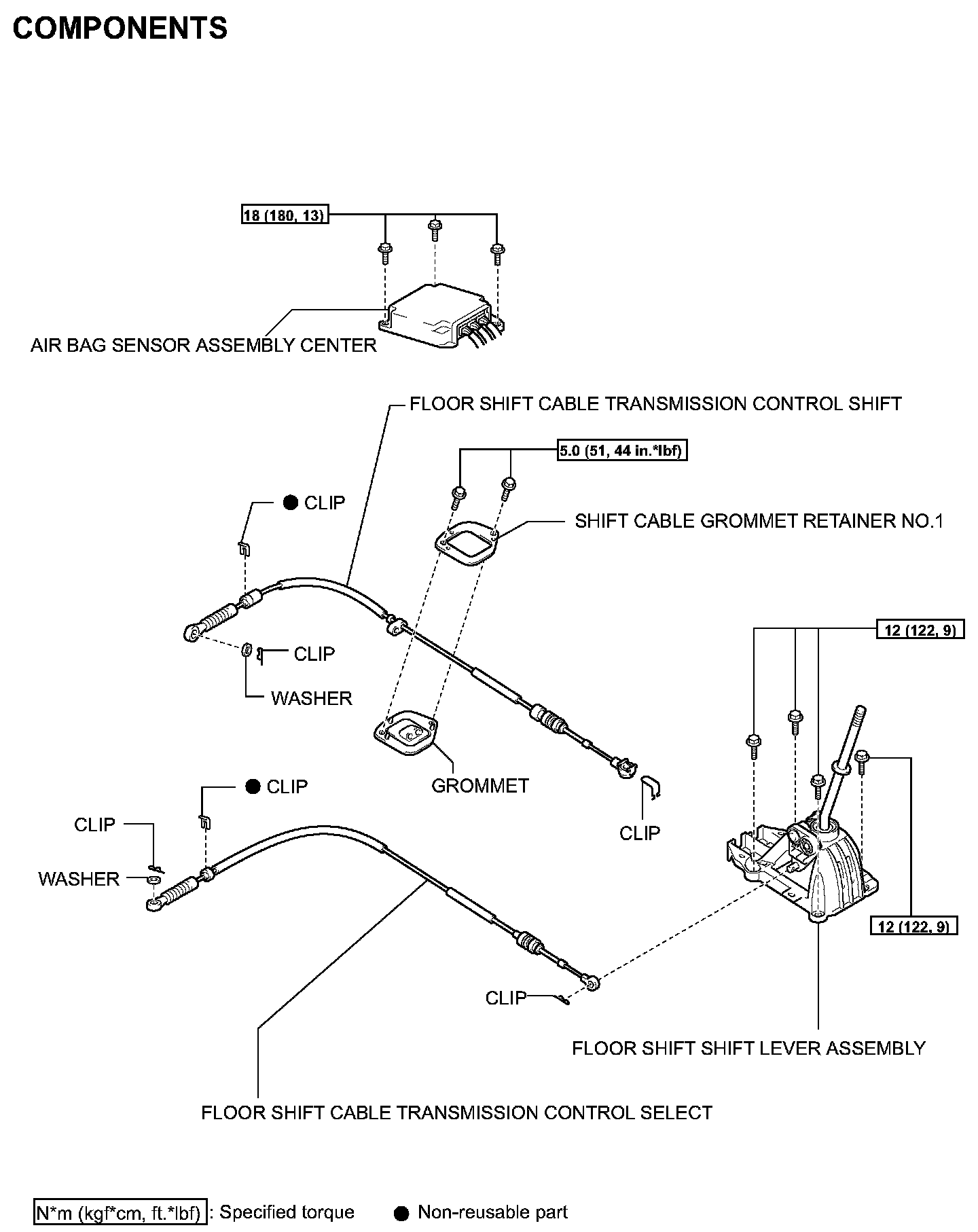 COMPONENTS

18 (180, 13)

AIR BAG SENSOR ASSEMBLY CENTER

FLOOR SHIFT CABLE TRANSMISSION CONTROL SHIFT

5.0 (51, 44 in.*lbf)

● CLIP

SHIFT CABLE GROMMET RETAINER NO.1

CLIP

WASHER

12 (122, 9)

GROMMET

● CLIP

CLIP

CLIP

WASHER

12 (122, 9)

CLIP

FLOOR SHIFT SHIFT LEVER ASSEMBLY

FLOOR SHIFT CABLE TRANSMISSION CONTROL SELECT

N*m (kgf*cm, ft.*lbf) : Specified torque ● Non-reusable part