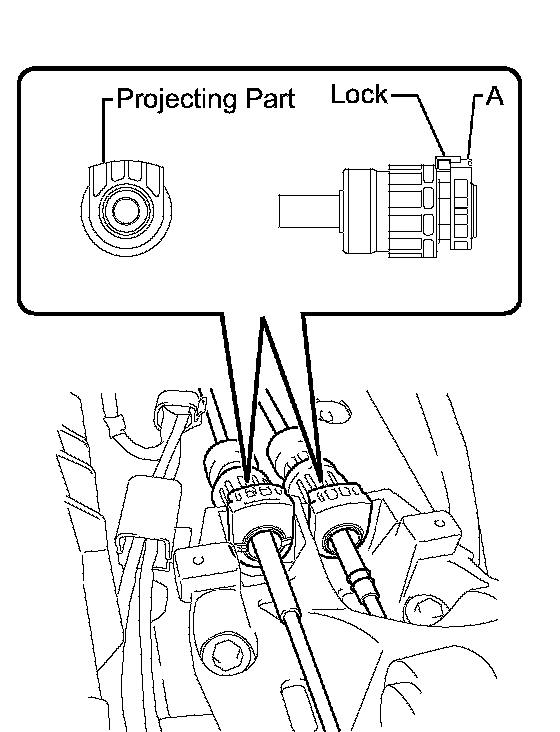 Projecting Part

Lock

A