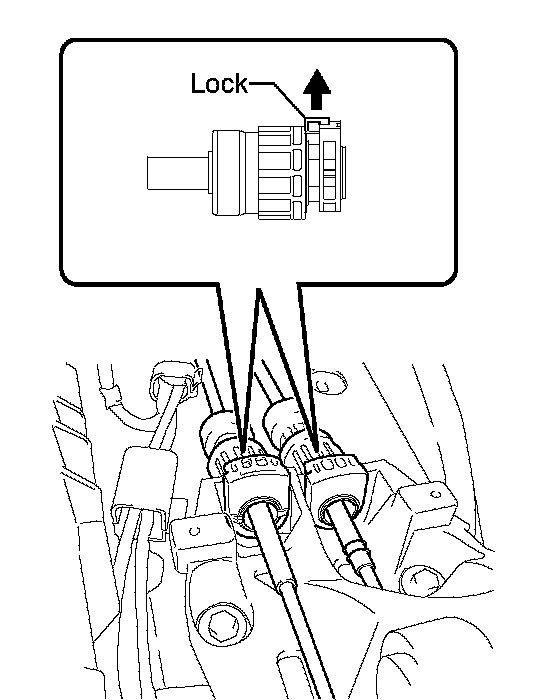 Lock