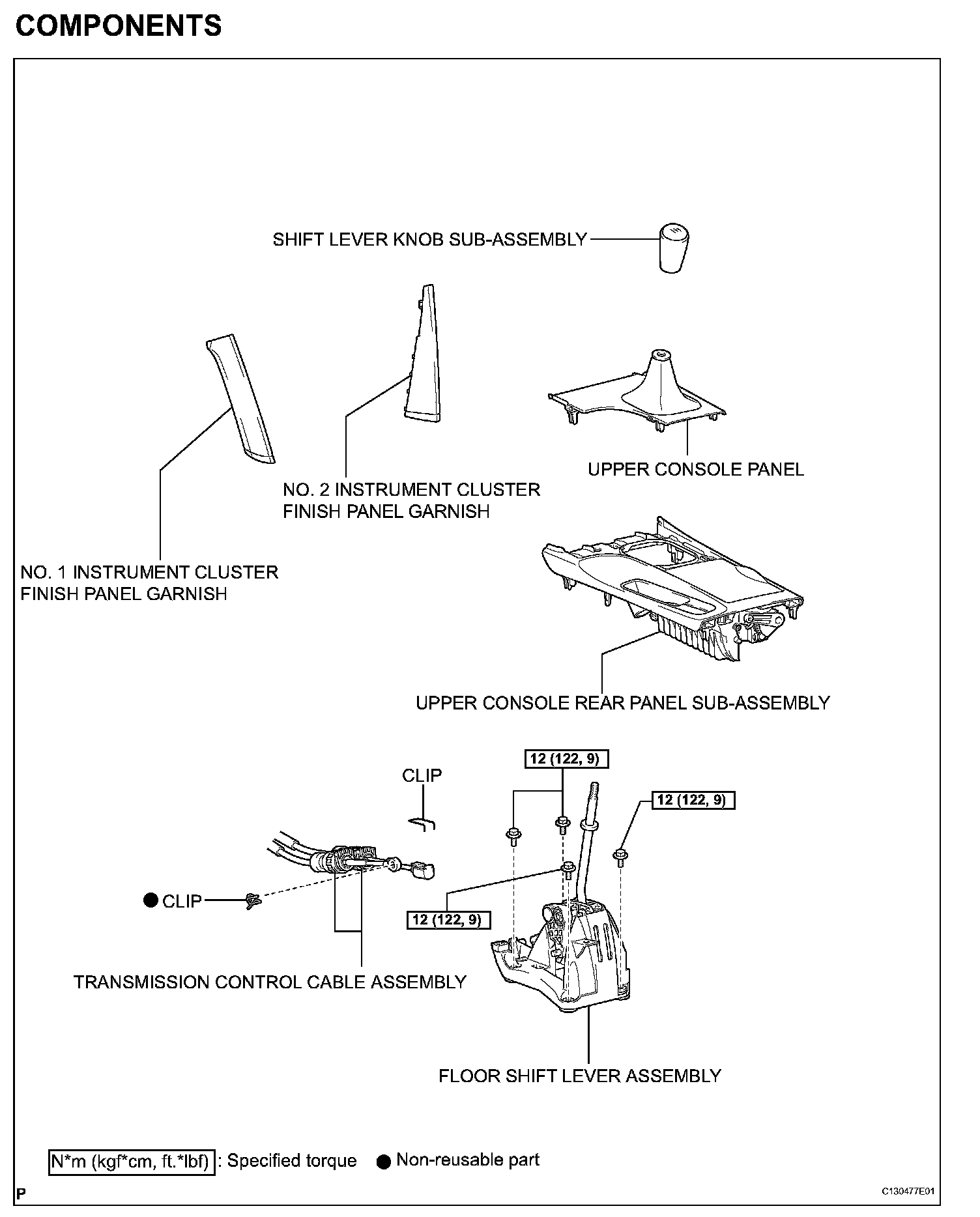 COMPONENTS

SHIFT LEVER KNOB SUB-ASSEMBLY

NO. 2 INSTRUMENT CLUSTER FINISH PANEL GARNISH

UPPER CONSOLE PANEL

NO. 1 INSTRUMENT CLUSTER FINISH PANEL GARNISH

UPPER CONSOLE REAR PANEL SUB-ASSEMBLY

12 (122, 9)

CLIP

12 (122, 9)

● CLIP

12 (122, 9)

TRANSMISSION CONTROL CABLE ASSEMBLY

FLOOR SHIFT LEVER ASSEMBLY

N*m (kgf*cm, ft.*lbf) : Specified torque ● Non-reusable part

P

C130477E01