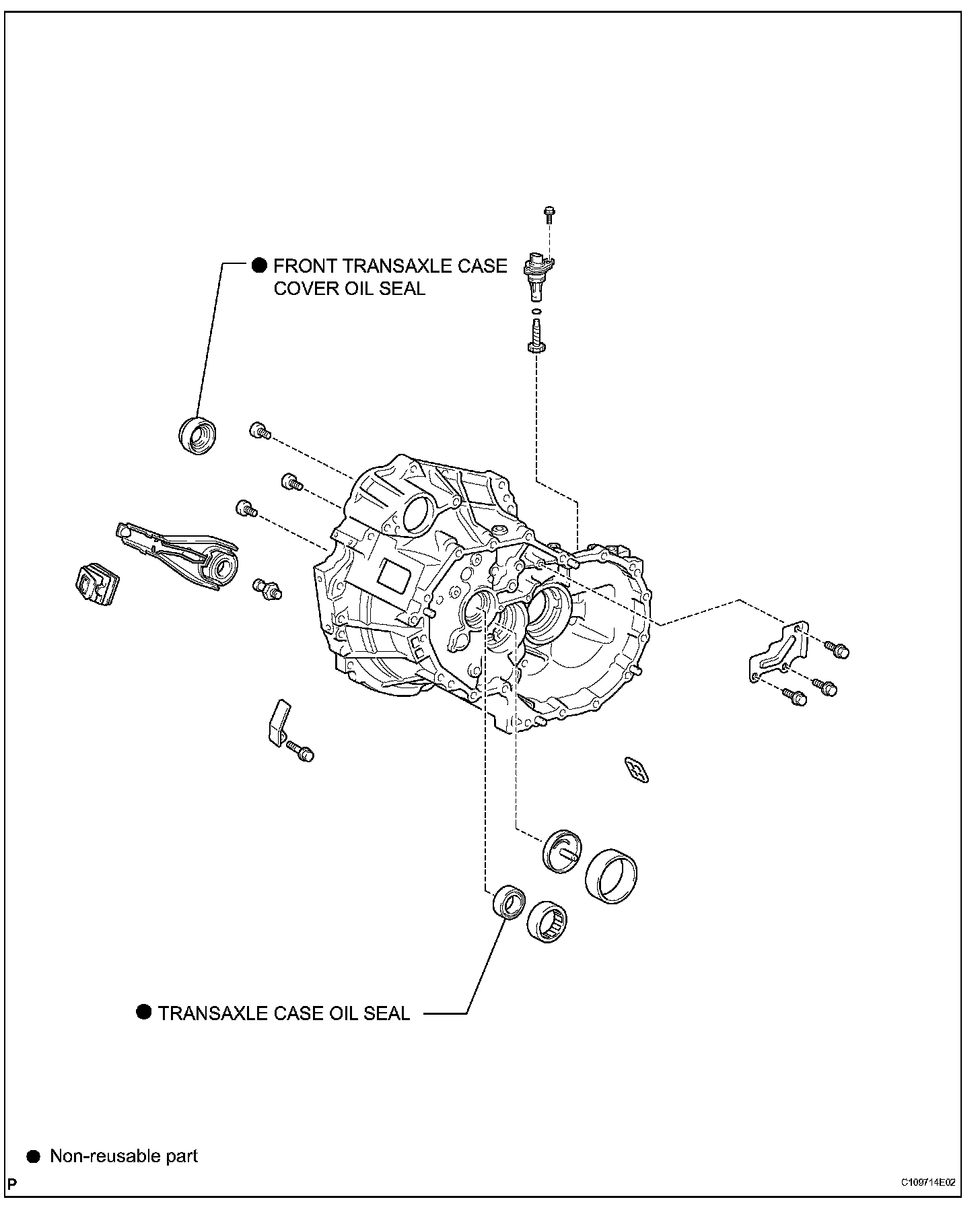 ● FRONT TRANSAXLE CASE COVER OIL SEAL

● TRANSAXLE CASE OIL SEAL

● Non-reusable part

P

C109714E02