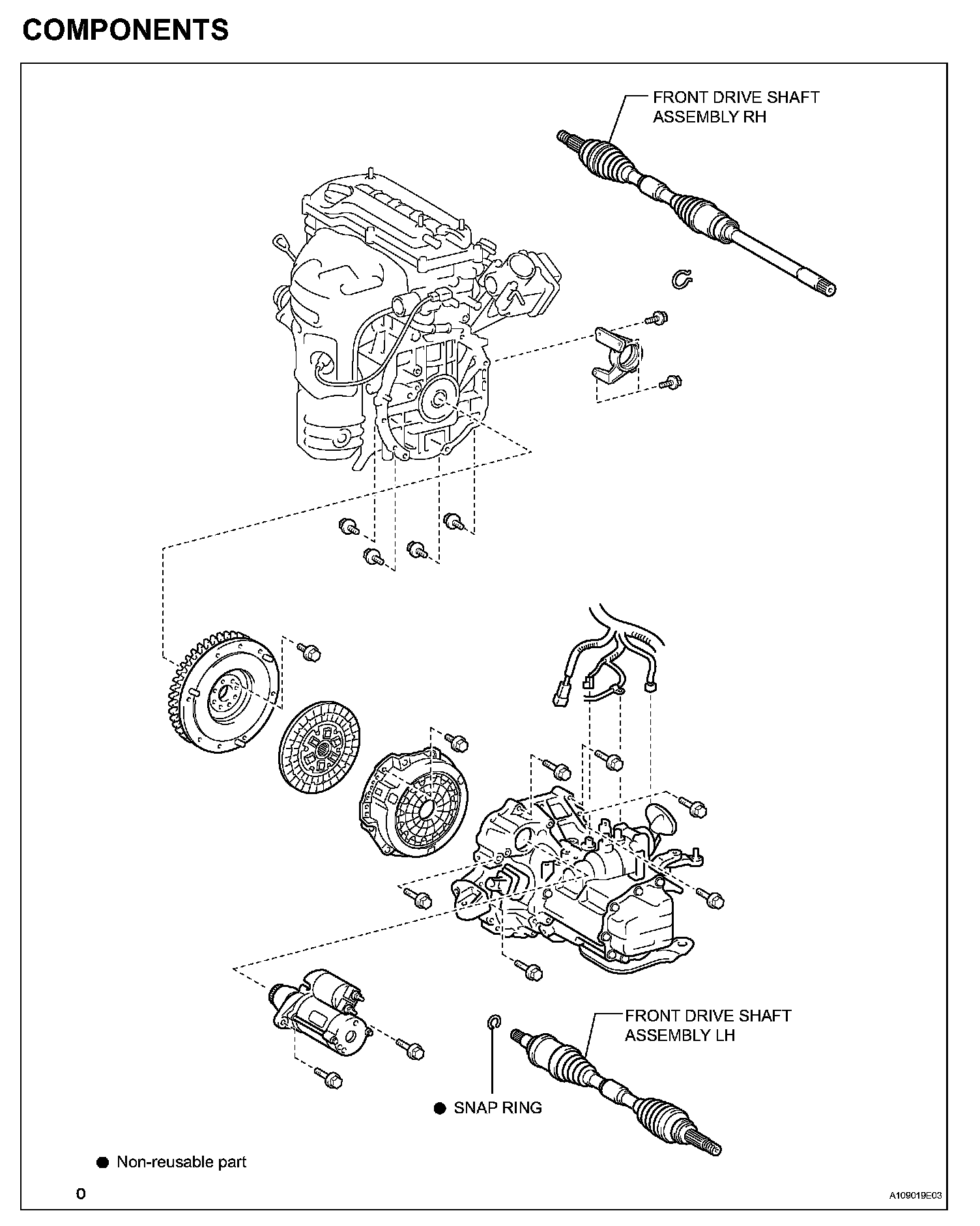 COMPONENTS

FRONT DRIVE SHAFT ASSEMBLY RH

FRONT DRIVE SHAFT ASSEMBLY LH

● SNAP RING

● Non-reusable part

0

A109019E03