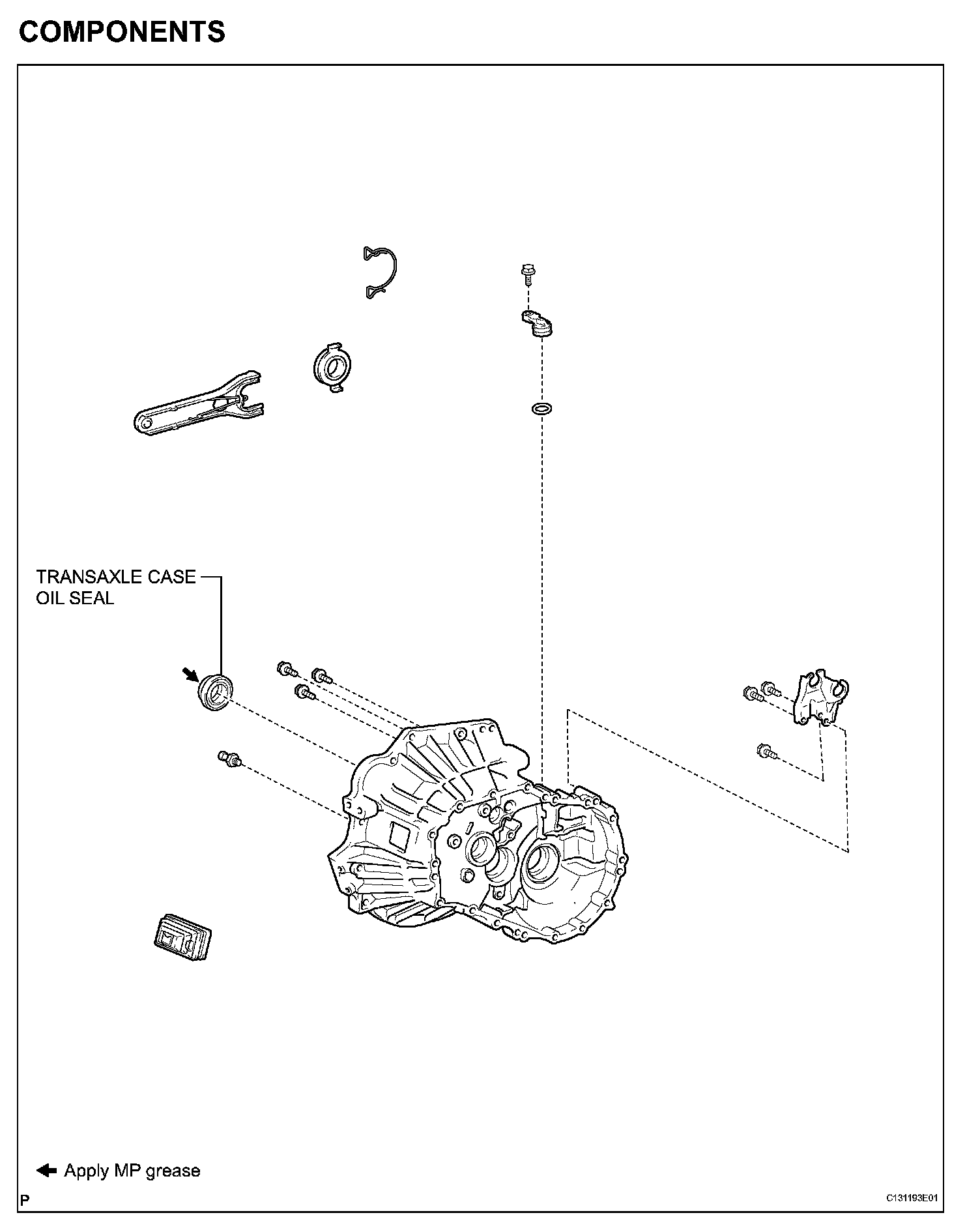 COMPONENTS

TRANSAXLE CASE OIL SEAL

Apply MP grease

P

C131193E01