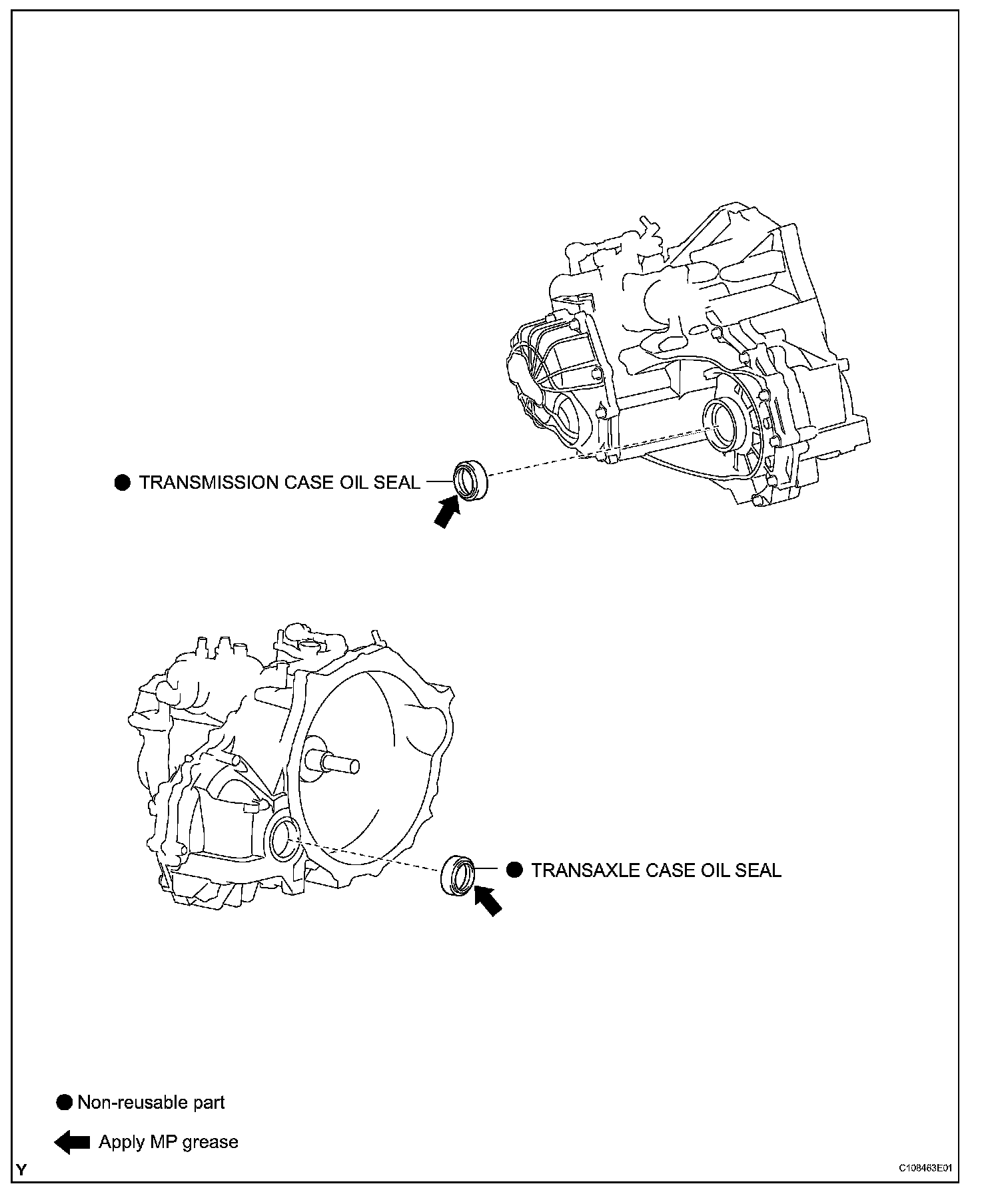 TRANSMISSION CASE OIL SEAL

TRANSAXLE CASE OIL SEAL

Non-reusable part

Apply MP grease

Y

C108463E01