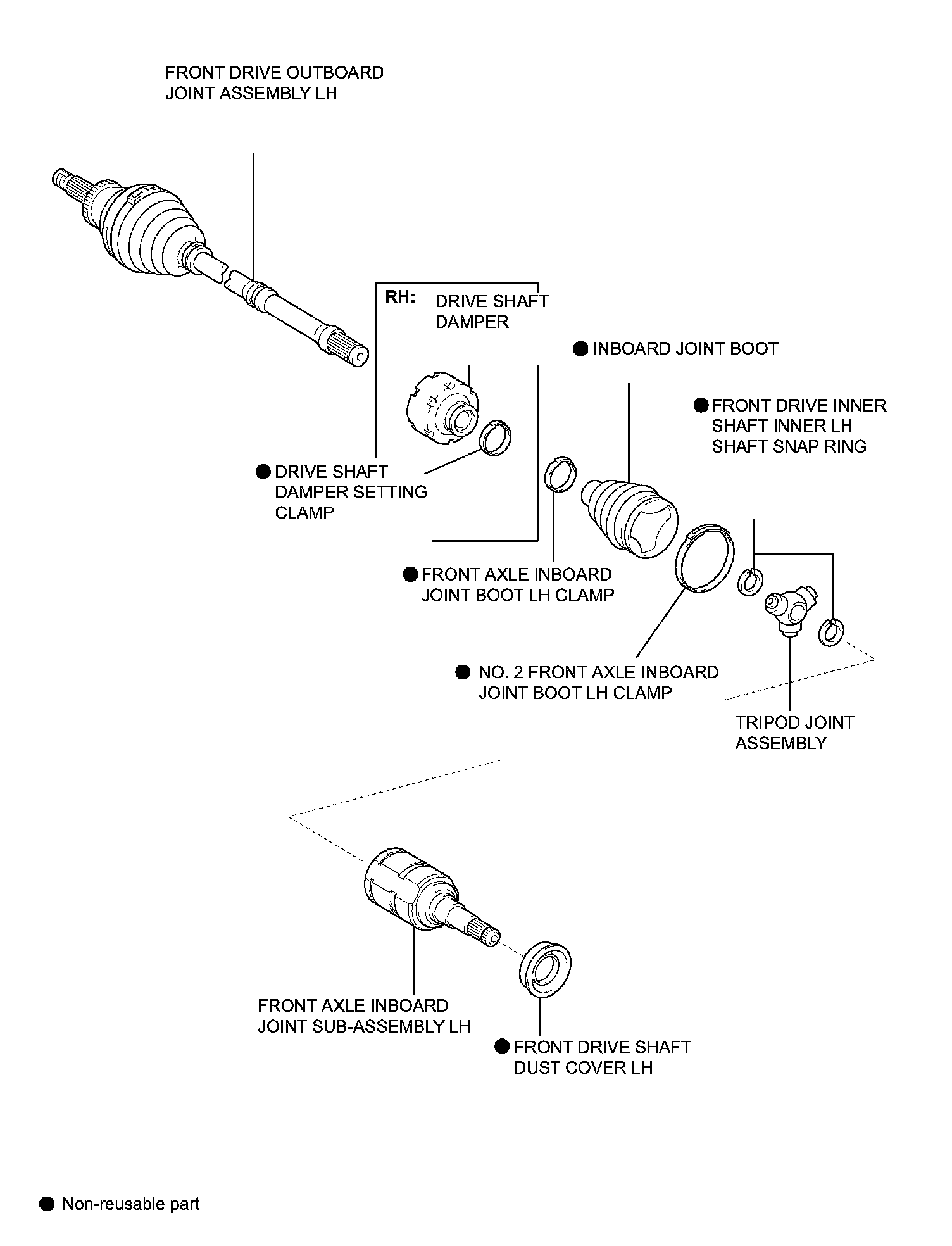 FRONT DRIVE OUTBOARD JOINT ASSEMBLY LH

RH: DRIVE SHAFT DAMPER

● INBOARD JOINT BOOT

● FRONT DRIVE INNER SHAFT INNER LH SHAFT SNAP RING

● DRIVE SHAFT DAMPER SETTING CLAMP

● FRONT AXLE INBOARD JOINT BOOT LH CLAMP

● NO. 2 FRONT AXLE INBOARD JOINT BOOT LH CLAMP

TRIPOD JOINT ASSEMBLY

FRONT AXLE INBOARD JOINT SUB-ASSEMBLY LH

● FRONT DRIVE SHAFT DUST COVER LH

● Non-reusable part