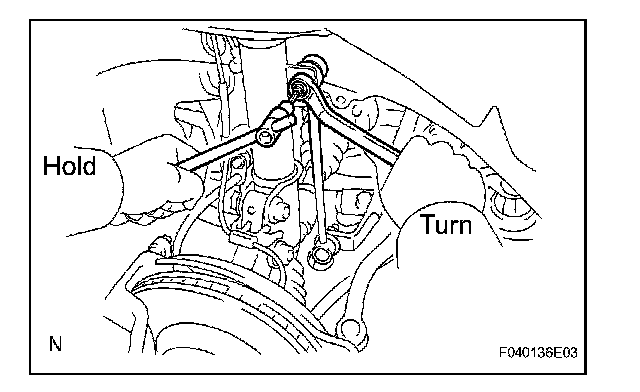 Hold

Turn

N

F040136E03