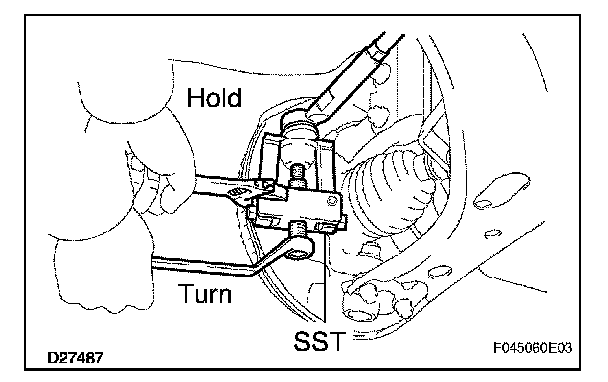 Hold

Turn

SST

D27487

F045060E03