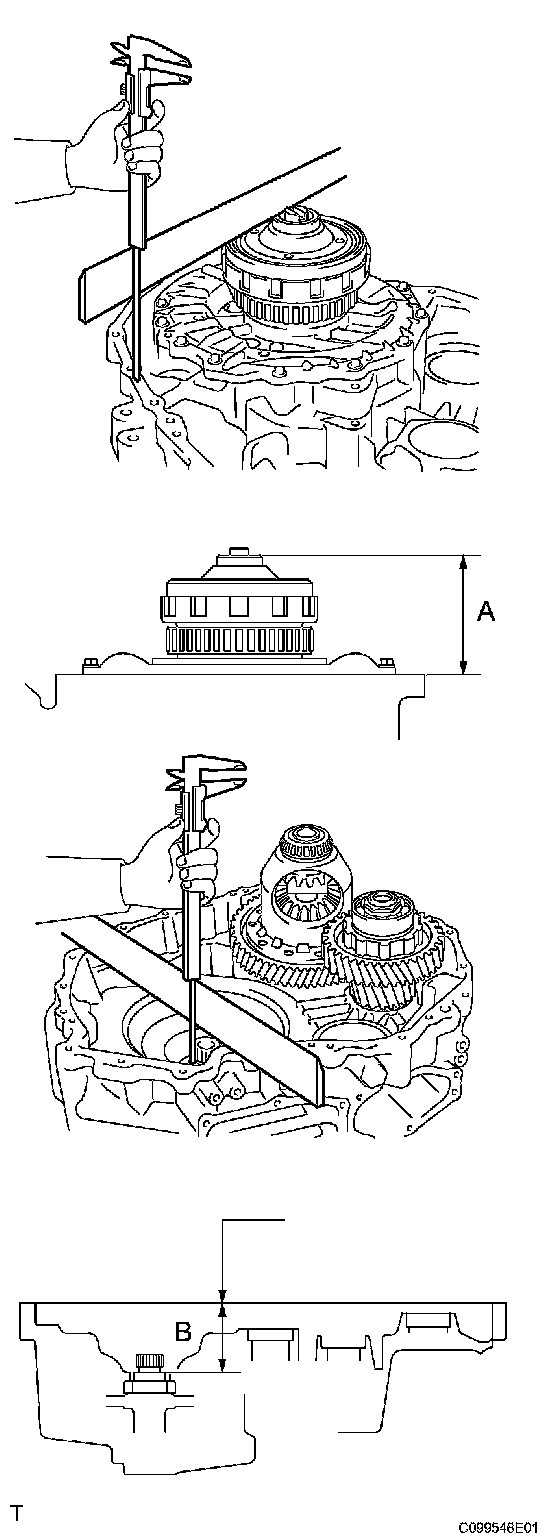 A

B

T

C099546E01