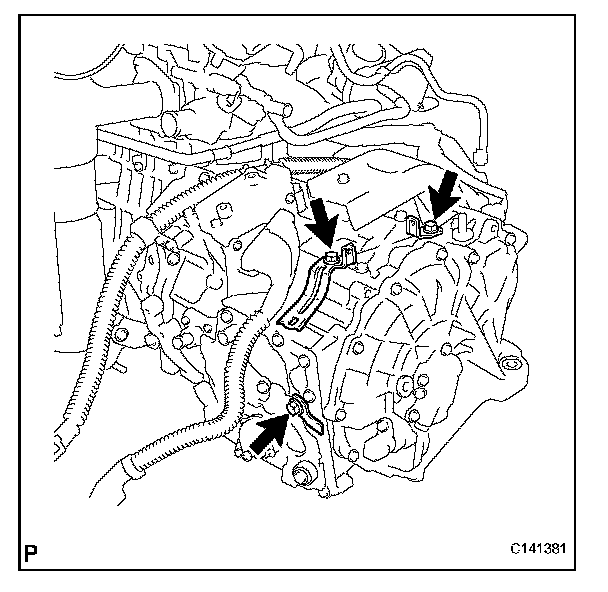 P

C141381